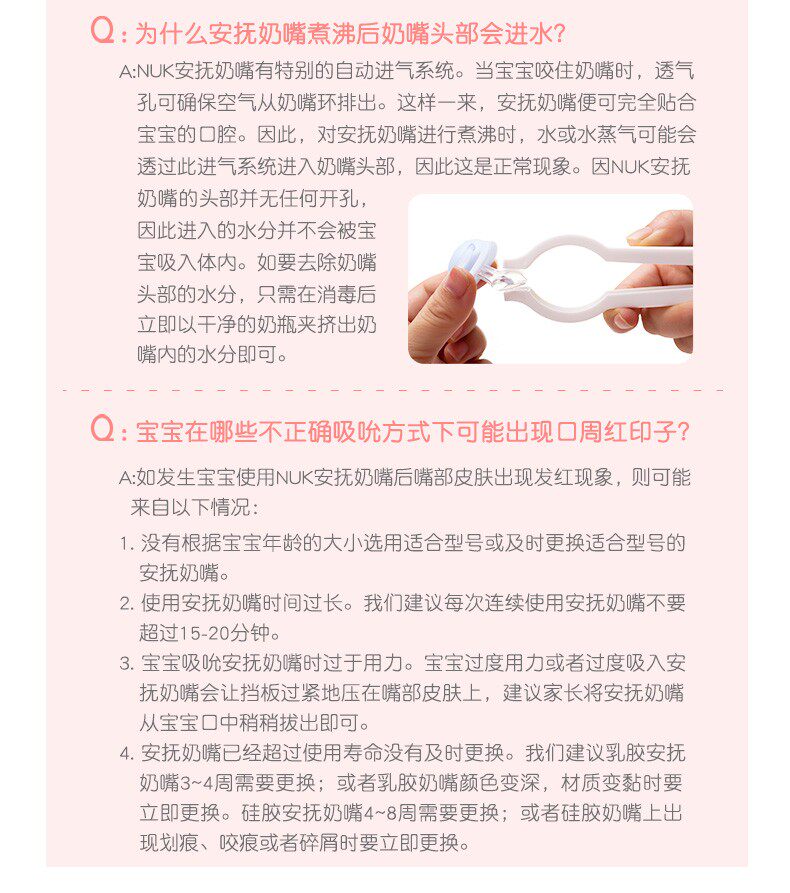 Q：为什么安抚奶嘴煮沸后奶嘴头部会进水？

A:NUK安抚奶嘴有特别的自动进气系统。当宝宝咬住奶嘴时，透气孔可确保空气从奶嘴环排出。这样一来，安抚奶嘴便可完全贴合宝宝的口腔。因此，对安抚奶嘴进行煮沸时，水或水蒸气可能会透过此进气系统进入奶嘴头部，因此这是正常现象。因NUK安抚奶嘴的头部并无任何开孔，因此进入的水分并不会被宝宝吸入体内。如要去除奶嘴头部的水分，只需在消毒后立即以干净的奶瓶夹挤出奶嘴内的水分即可。

Q：宝宝在哪些不正确吸吮方式下可能出现口周红印子？

A:如发生宝宝使用NUK安抚奶嘴后嘴部皮肤出现发红现象，则可能来自以下情况：

1. 没有根据宝宝年龄的大小选用适合型号或及时更换适合型号的安抚奶嘴。
2. 使用安抚奶嘴时间过长。我们建议每次连续使用安抚奶嘴不要超过15-20分钟。
3. 宝宝吸吮安抚奶嘴时过于用力。宝宝过度用力或者过度吸入安抚奶嘴会让挡板过紧地压在嘴部皮肤上，建议家长将安抚奶嘴从宝宝口中稍稍拔出即可。
4. 安抚奶嘴已经超过使用寿命没有及时更换。我们建议乳胶安抚奶嘴3~4周需要更换；或者乳胶奶嘴颜色变深，材质变黏时要立即更换。硅胶安抚奶嘴4~8周需要更换；或者硅胶奶嘴上出现划痕、咬痕或者碎屑时要立即更换。