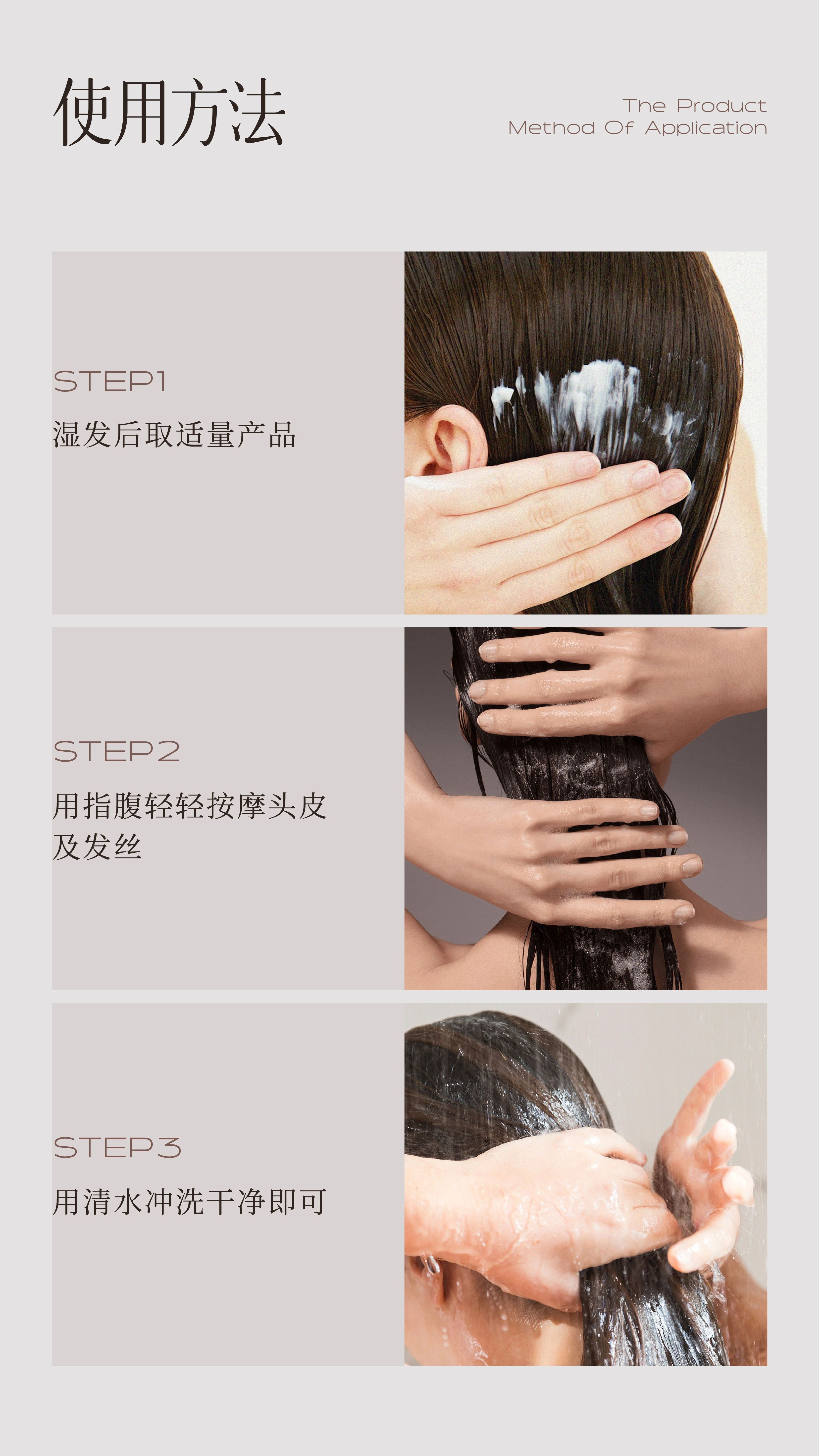 使用方法

The Product
Method Of Application

STEP1
湿发后取适量产品

STEP2
用指腹轻轻按摩头皮及发丝

STEP3
用清水冲洗干净即可