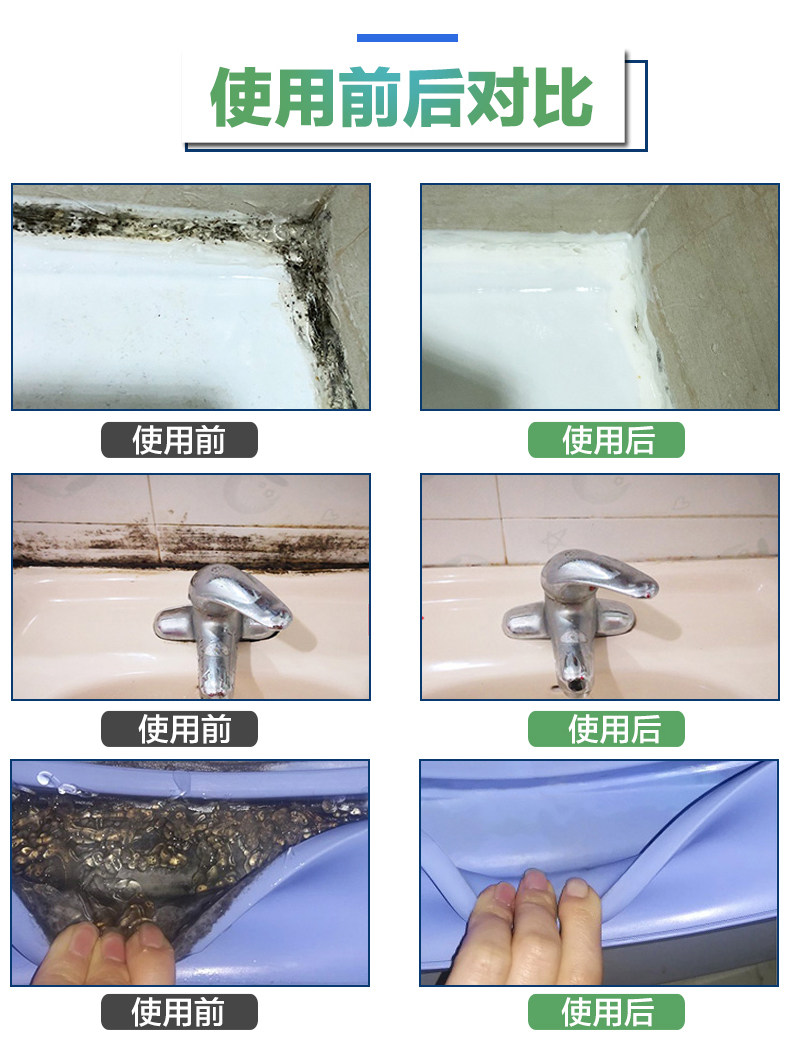 使用前后对比

使用前

使用后

使用前

使用后

使用前

使用后