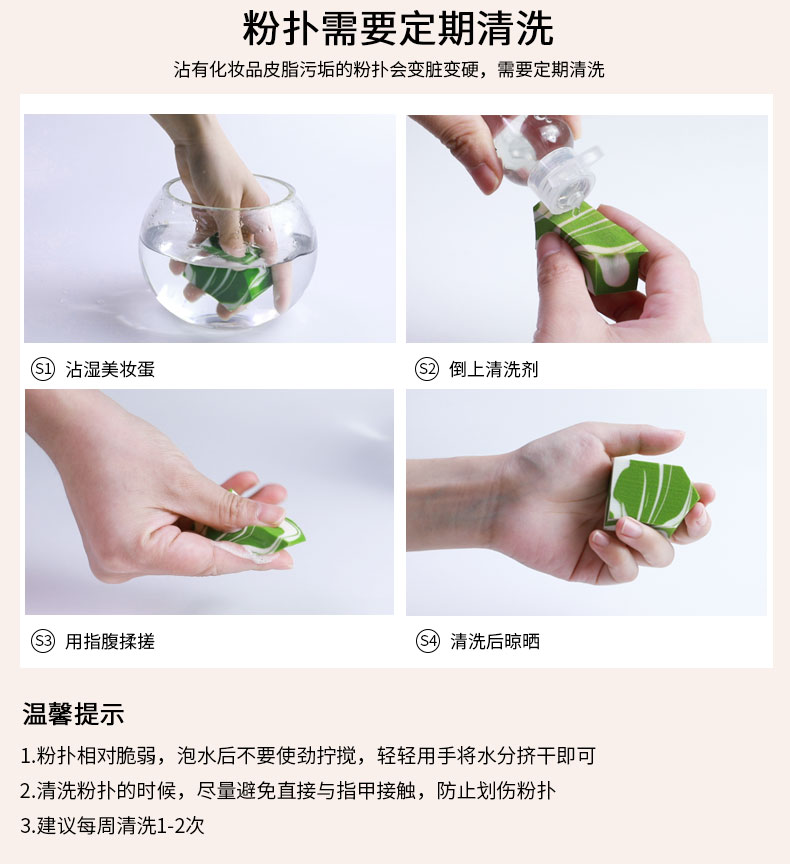 粉扑需要定期清洗

沾有化妆品皮脂污垢的粉扑会变脏变硬，需要定期清洗

S1 沾湿美妆蛋

S2 倒上清洗剂

S3 用指腹揉搓

S4 清洗后晾晒

温馨提示

1.粉扑相对脆弱，泡水后不要使劲拧搅，轻轻用手将水分挤干即可

2.清洗粉扑的时候，尽量避免直接与指甲接触，防止划伤粉扑

3.建议每周清洗1-2次