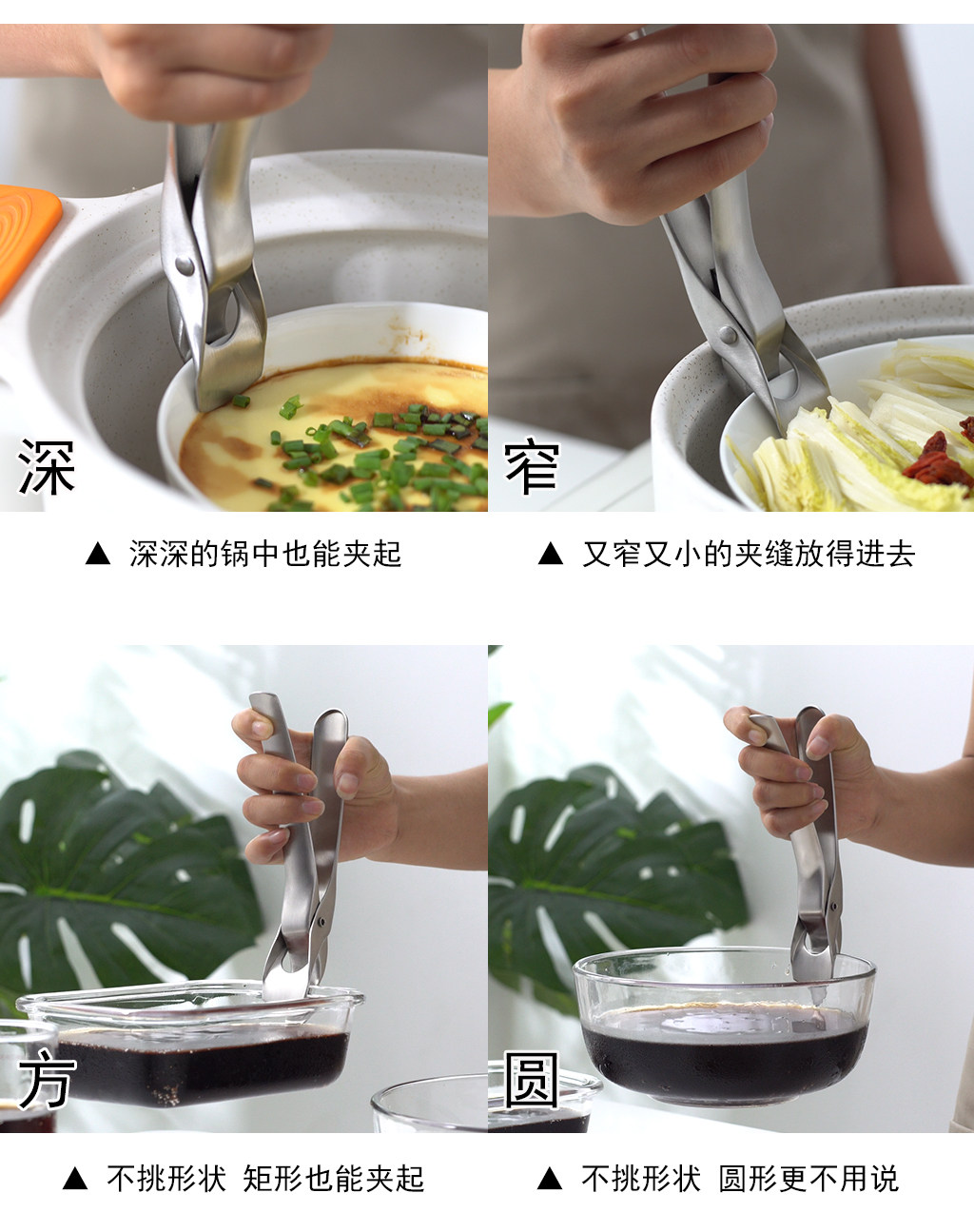 深

▲ 深深的锅中也能夹起

窄

▲ 又窄又小的夹缝放得进去

方

▲ 不挑形状 矩形也能夹起

圆

▲ 不挑形状 圆形更不用说