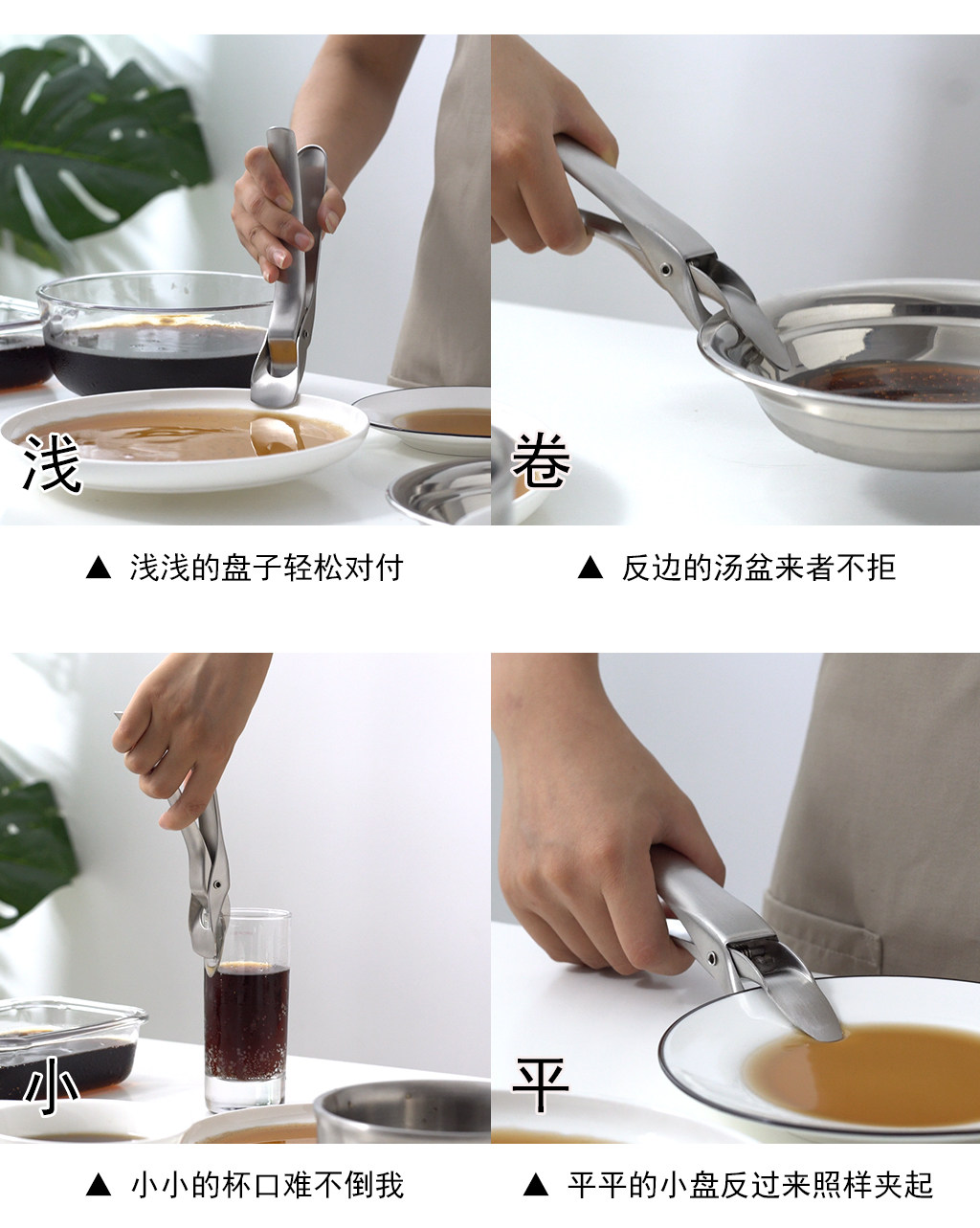 浅

▲ 浅浅的盘子轻松对付

卷

▲ 反边的汤盆来者不拒

小

▲ 小小的杯口难不倒我

平

▲ 平平的小盘反过来照样夹起