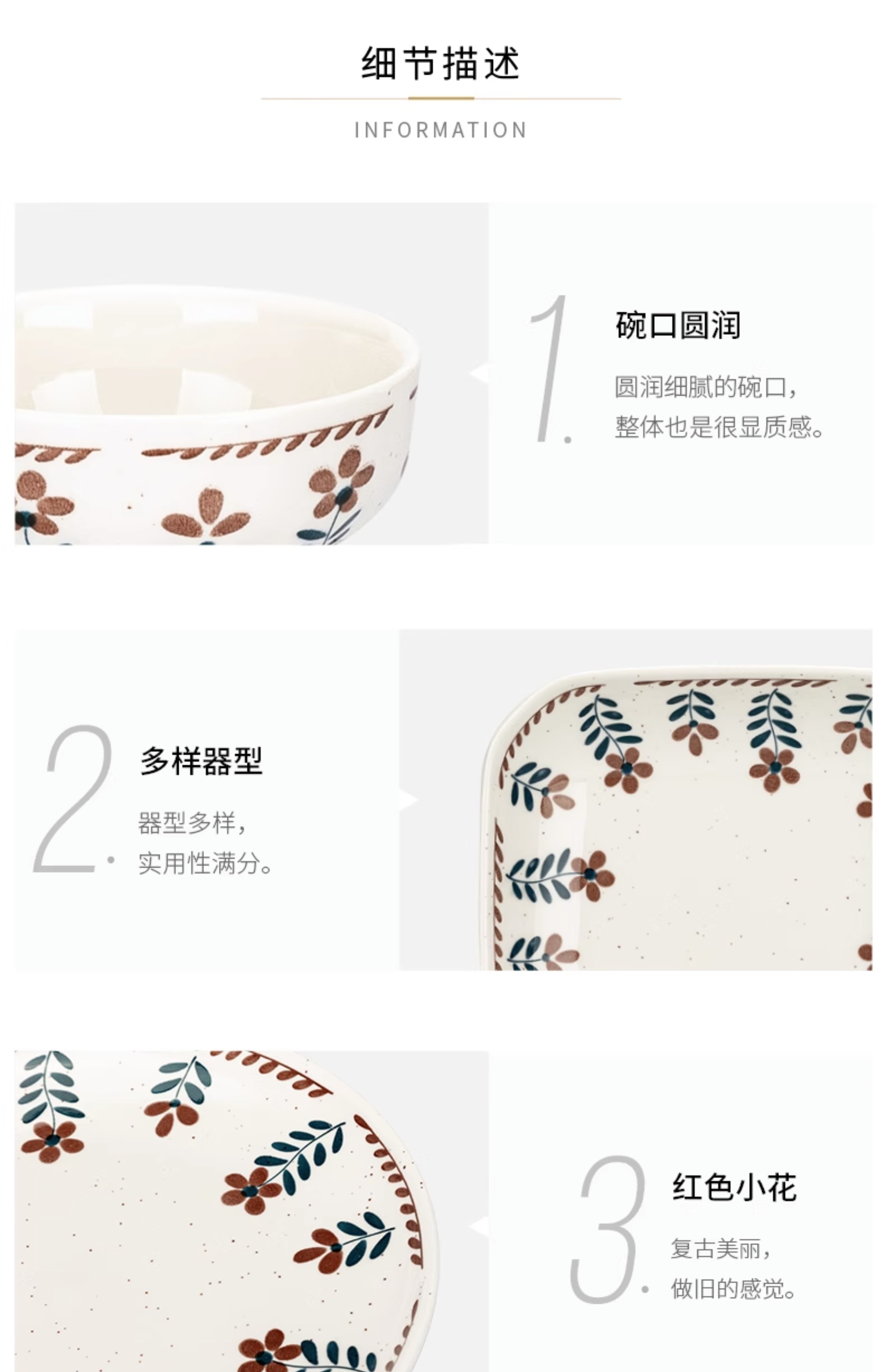 细节描述

INFORMATION

1.

碗口圆润

圆润细腻的碗口，
整体也是很显质感。

2.

多样器型

器型多样，
实用性满分。

3.

红色小花

复古美丽，
做旧的感觉。