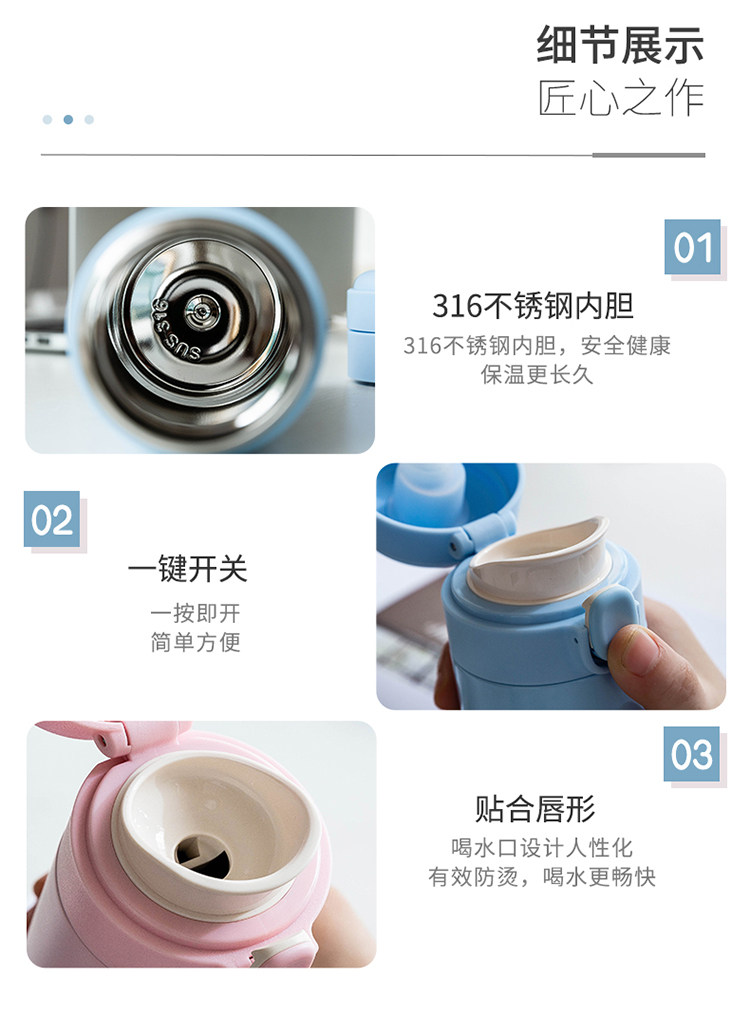 细节展示
匠心之作

SUS 316

01

316不锈钢内胆

316不锈钢内胆，安全健康
保温更长久

02

一键开关

一按即开
简单方便

03

贴合唇形

喝水口设计人性化
有效防烫，喝水更畅快