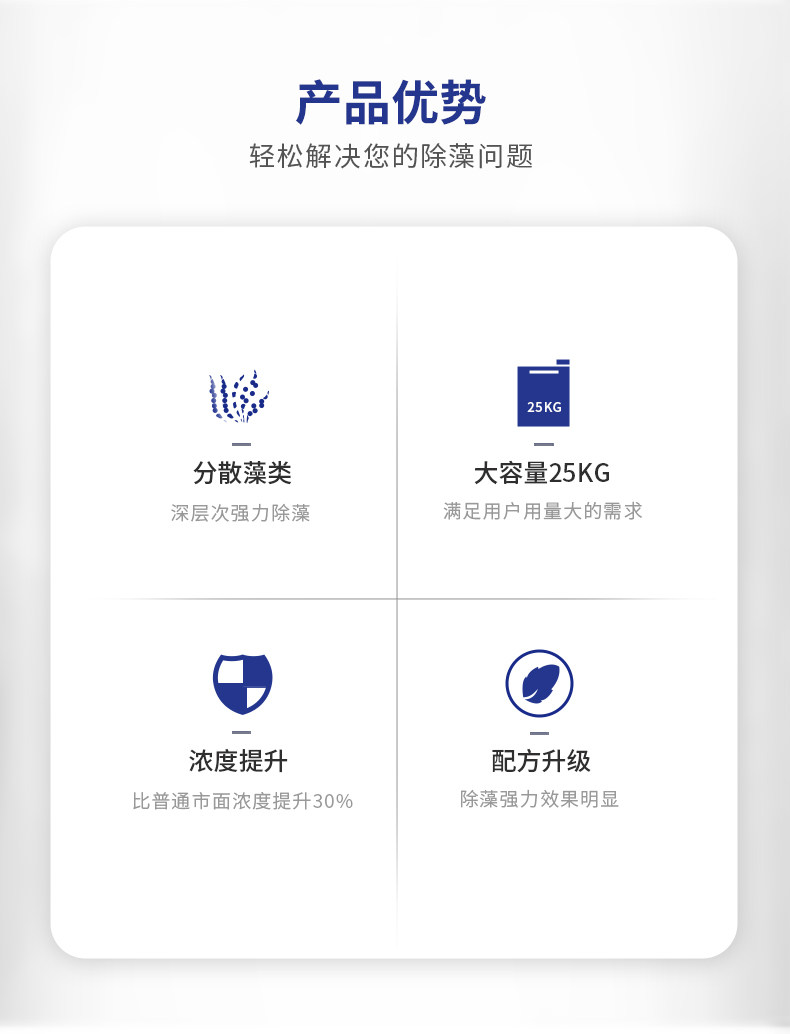 产品优势

轻松解决您的除藻问题

分散藻类

深层次强力除藻

25KG

大容量25KG

满足用户用量大的需求

浓度提升

比普通市面浓度提升30%

配方升级

除藻强力效果明显