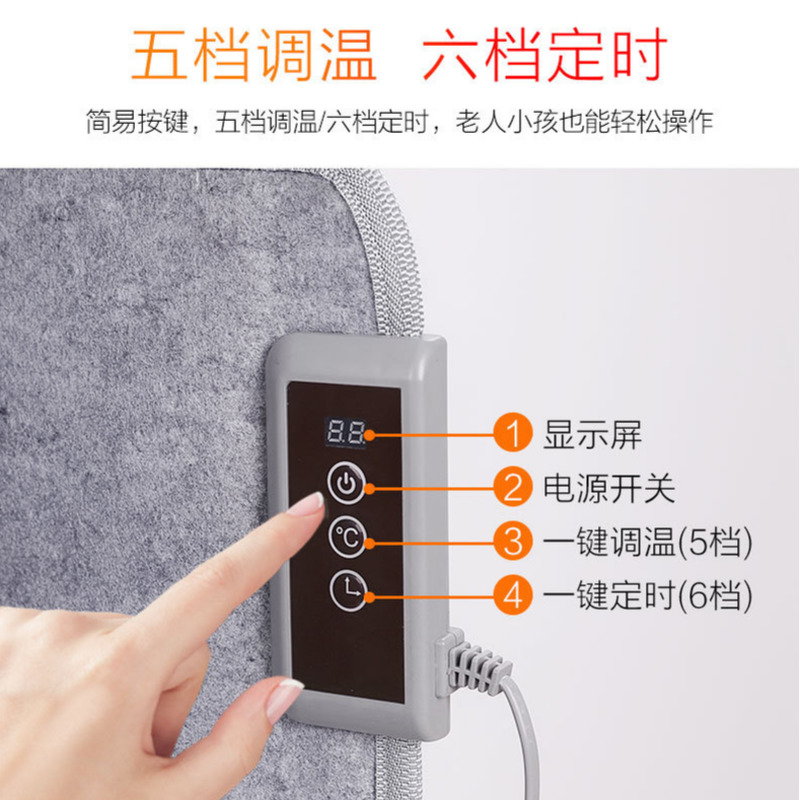 五档调温　六档定时

简易按键，五档调温/六档定时，老人小孩也能轻松操作

8.8.

°C

1 显示屏
2 电源开关
3 一键调温(5档)
4 一键定时(6档)