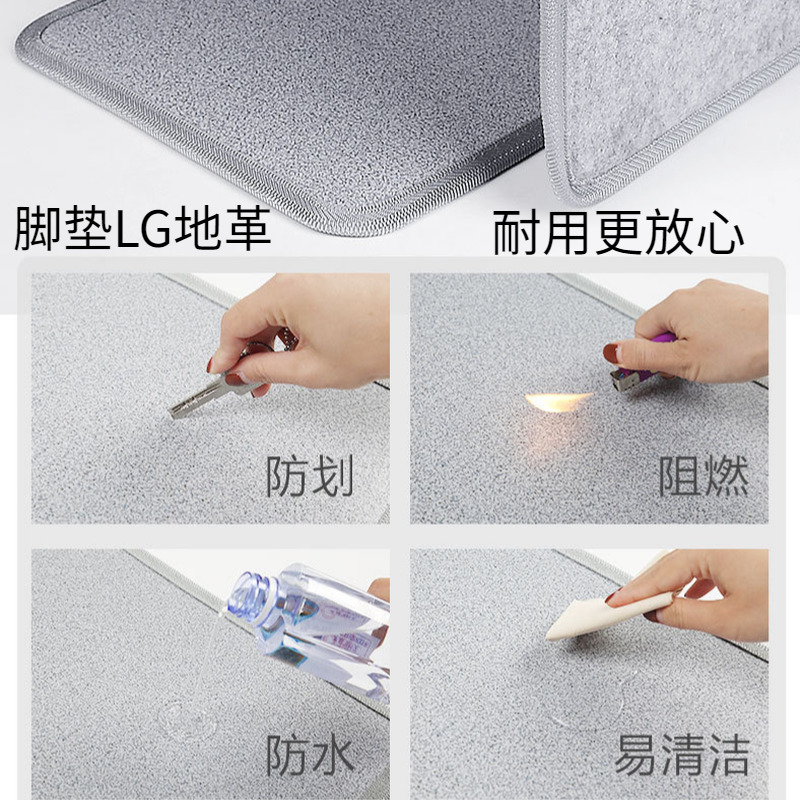 脚垫LG地革

耐用更放心

防划

阻燃

防水

易清洁