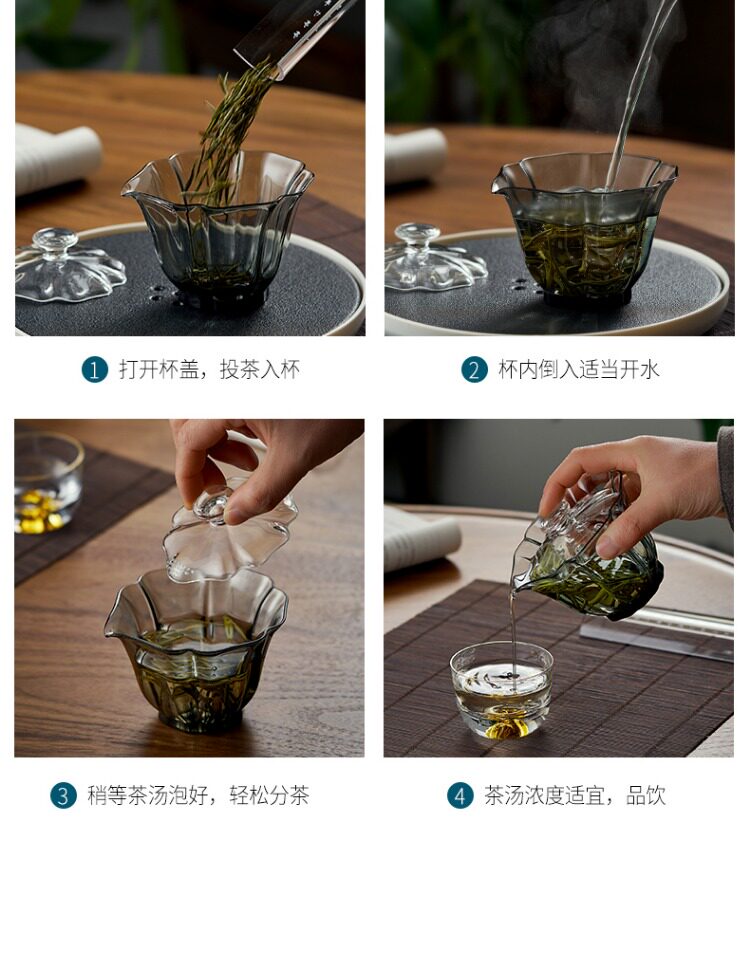 1 打开杯盖，投茶入杯

2 杯内倒入适当开水

3 稍等茶汤泡好，轻松分茶

4 茶汤浓度适宜，品饮