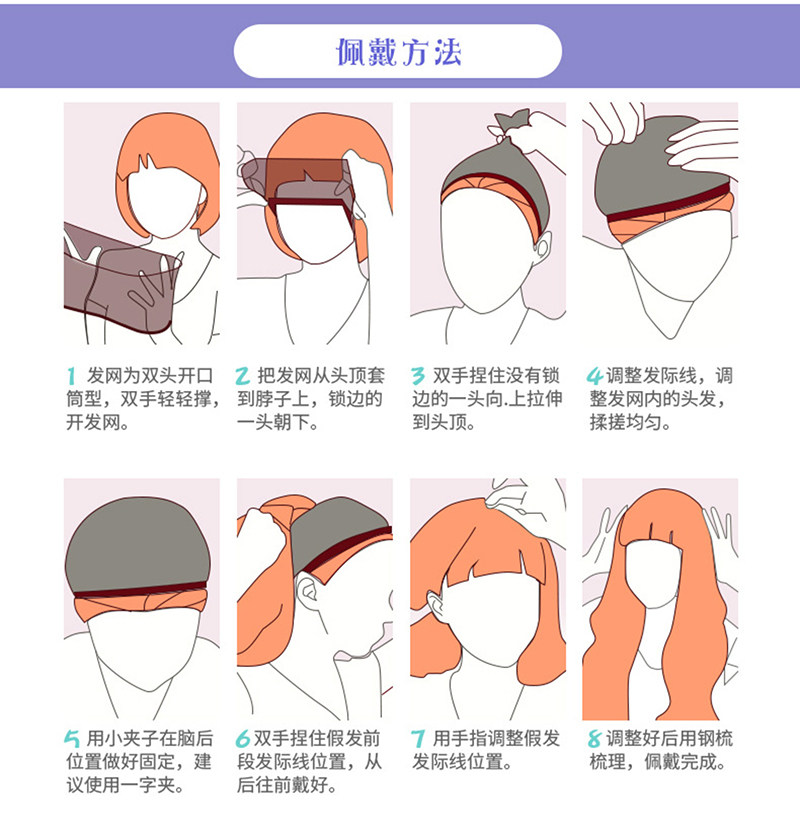 佩戴方法

1 发网为双头开口筒型，双手轻轻撑，开发网。

2 把发网从头顶套到脖子上，锁边的一头朝下。

3 双手捏住没有锁边的一头向.上拉伸到头顶。

4 调整发际线，调整发网内的头发，揉搓均匀。

5 用小夹子在脑后位置做好固定，建议使用一字夹。

6 双手捏住假发前段发际线位置，从后往前戴好。

7 用手指调整假发发际线位置。

8 调整好后用钢梳梳理，佩戴完成。