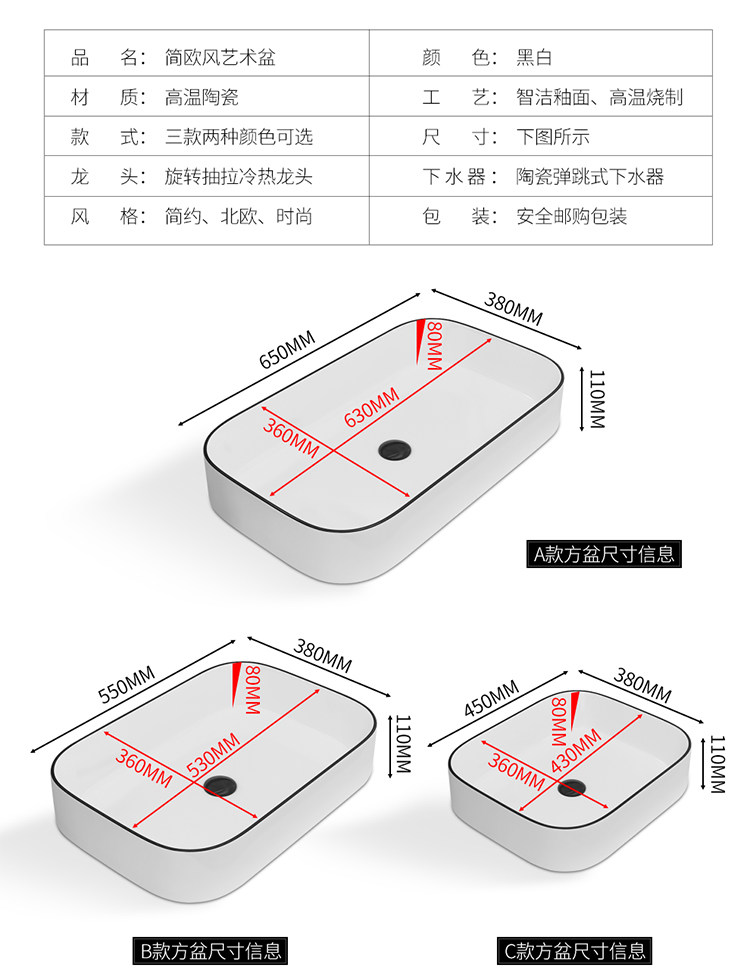 | 品　名：简欧风艺术盆 | 颜　色：黑白 |
|---|---|
| 材　质：高温陶瓷 | 工　艺：智洁釉面、高温烧制 |
| 款　式：三款两种颜色可选 | 尺　寸：下图所示 |
| 龙　头：旋转抽拉冷热龙头 | 下水器：陶瓷弹跳式下水器 |
| 风　格：简约、北欧、时尚 | 包　装：安全邮购包装 |

650MM
380MM
80MM
110MM
630MM
360MM
A款方盆尺寸信息

550MM
380MM
80MM
110MM
530MM
360MM
B款方盆尺寸信息

450MM
380MM
80MM
110MM
430MM
360MM
C款方盆尺寸信息