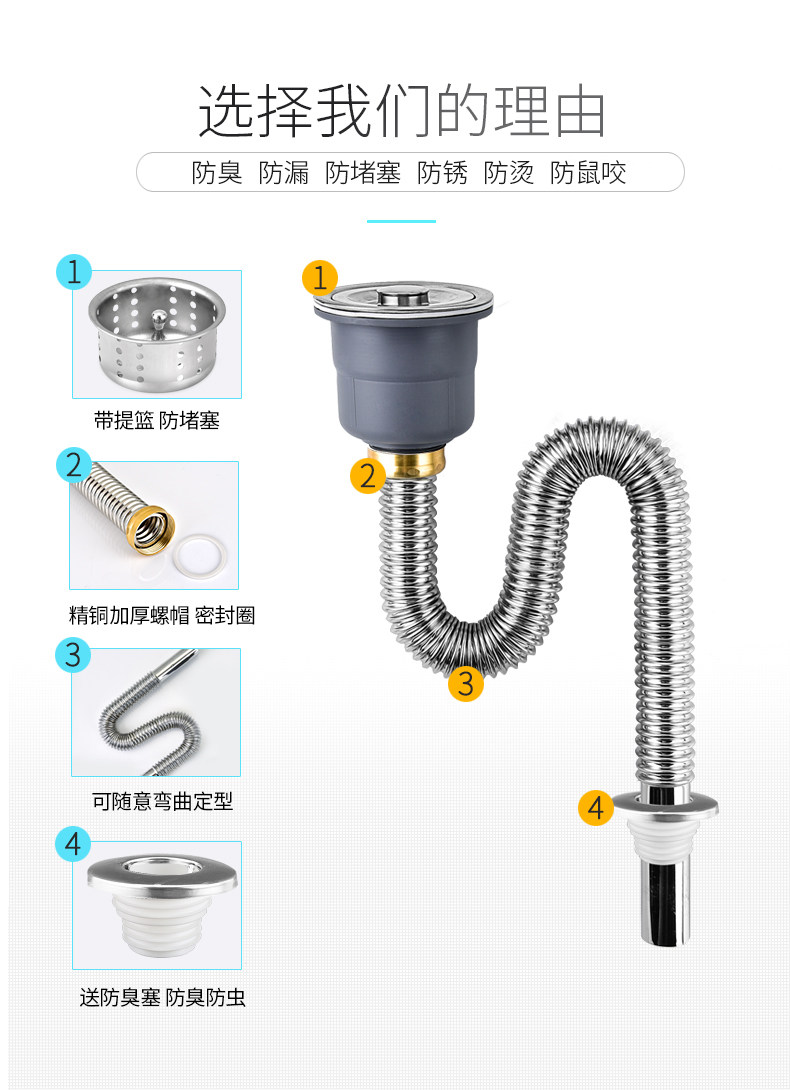 选择我们的理由

防臭 防漏 防堵塞 防锈 防烫 防鼠咬

1

带提篮 防堵塞

2

精铜加厚螺帽 密封圈

3

可随意弯曲定型

4

送防臭塞 防臭防虫

1

2

3

4