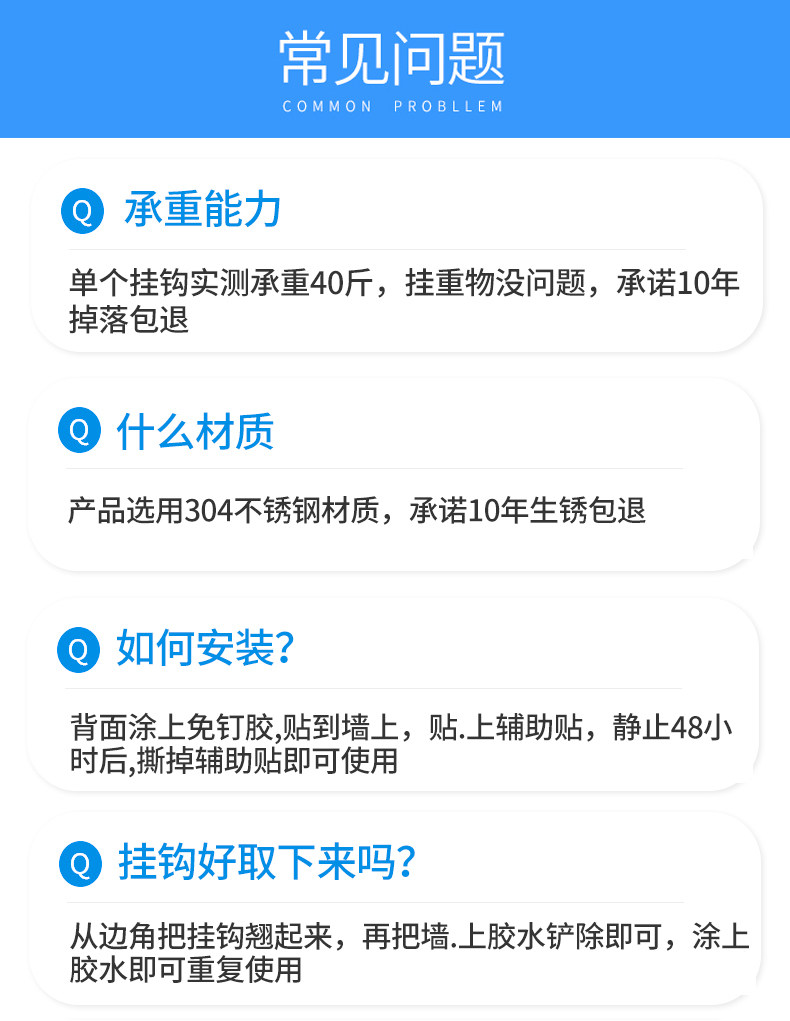 常见问题
COMMON PROBLLEM

Q 承重能力

单个挂钩实测承重40斤，挂重物没问题，承诺10年掉落包退

Q 什么材质

产品选用304不锈钢材质，承诺10年生锈包退

Q 如何安装?

背面涂上免钉胶,贴到墙上，贴.上辅助贴，静止48小时后,撕掉辅助贴即可使用

Q 挂钩好取下来吗?

从边角把挂钩翘起来，再把墙.上胶水铲除即可，涂上胶水即可重复使用