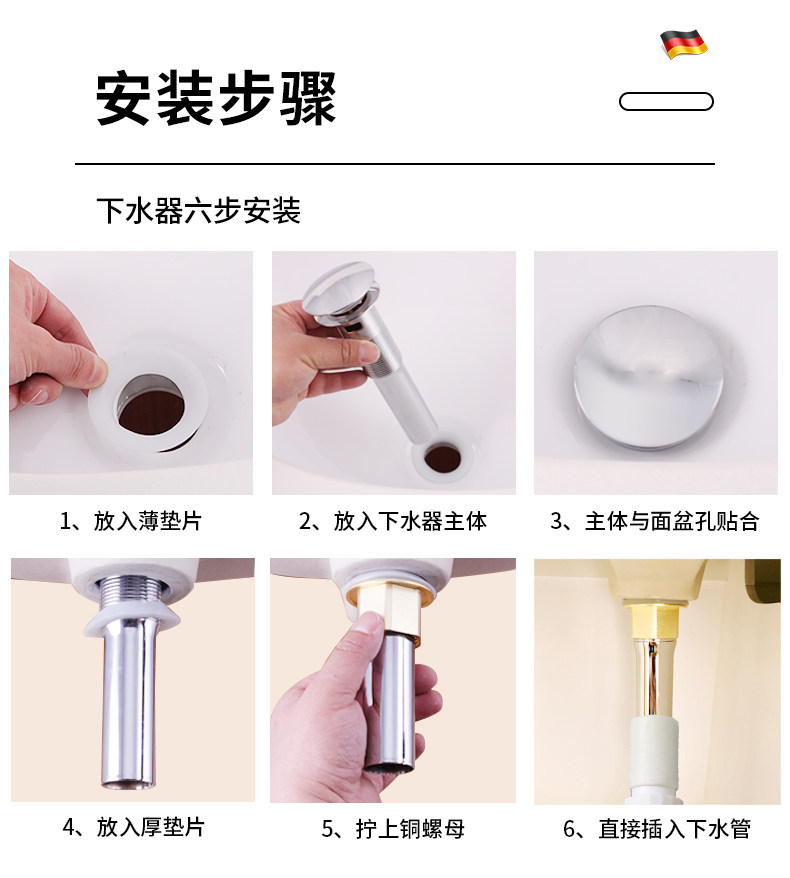 安装步骤

下水器六步安装

1、放入薄垫片

2、放入下水器主体

3、主体与面盆孔贴合

4、放入厚垫片

5、拧上铜螺母

6、直接插入下水管