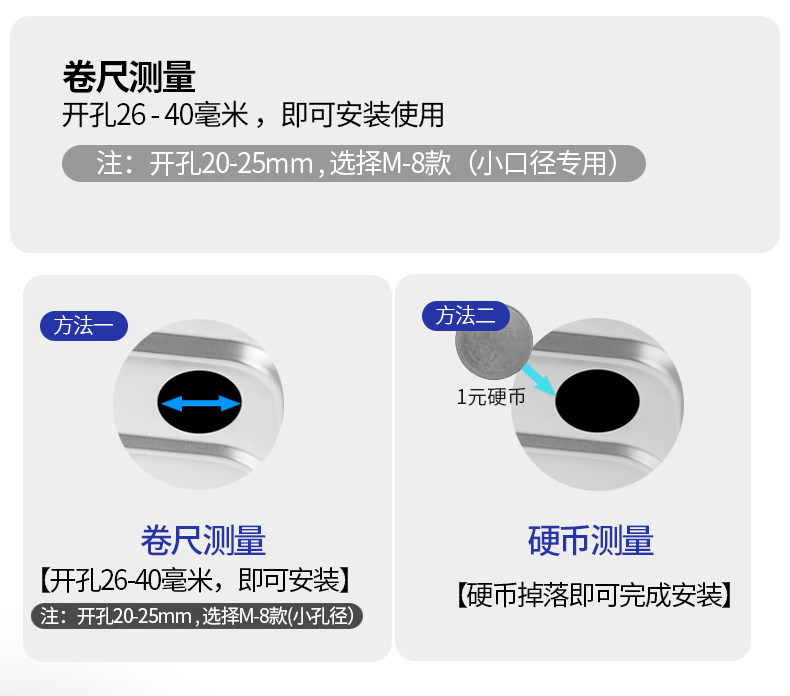 卷尺测量
开孔26 - 40毫米，即可安装使用
注：开孔20-25mm，选择M-8款（小口径专用）

方法一
卷尺测量
【开孔26-40毫米，即可安装】
注：开孔20-25mm，选择M-8款(小孔径)

方法二
1元硬币
硬币测量
【硬币掉落即可完成安装】