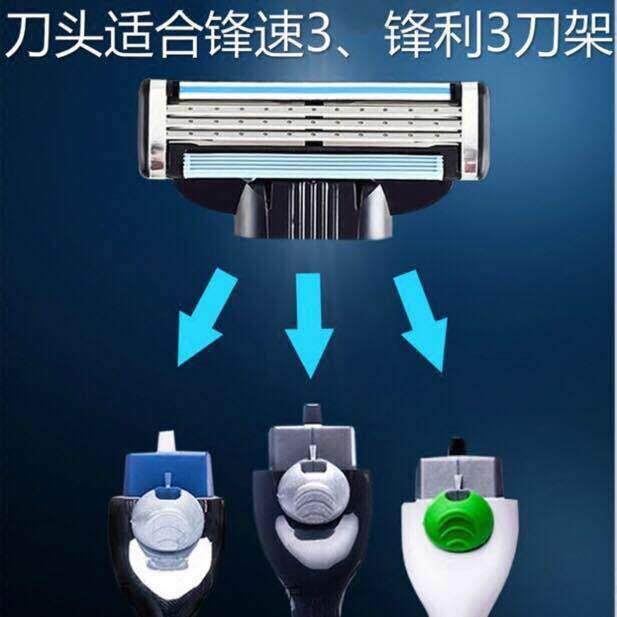 刀头适合锋速3、锋利3刀架