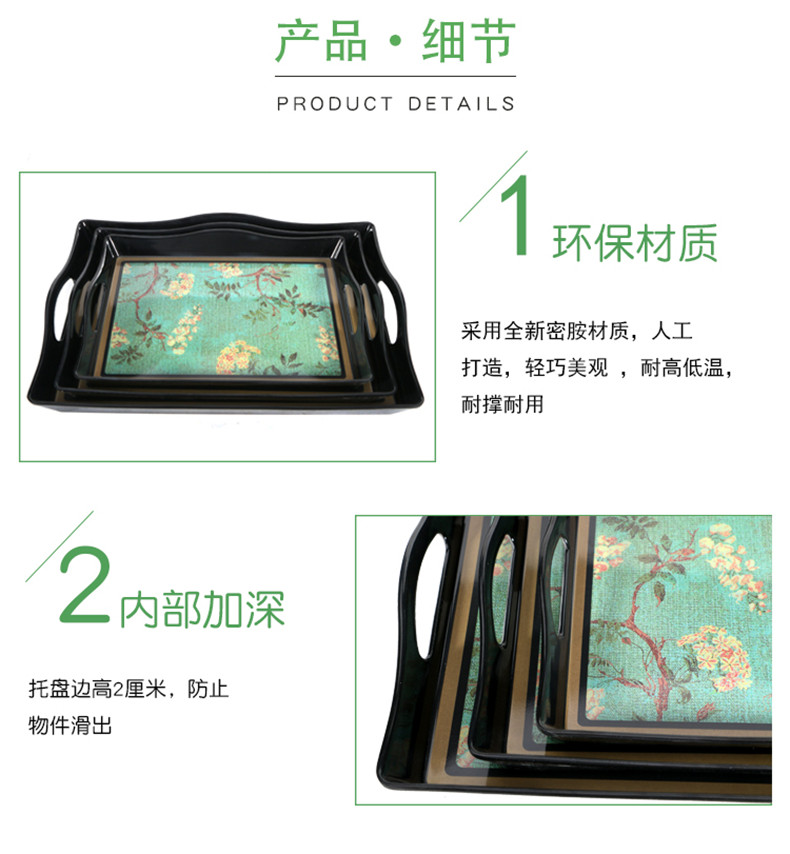 产品·细节

PRODUCT DETAILS

1 环保材质

采用全新密胺材质，人工打造，轻巧美观 ，耐高低温，耐撑耐用

2 内部加深

托盘边高2厘米，防止物件滑出