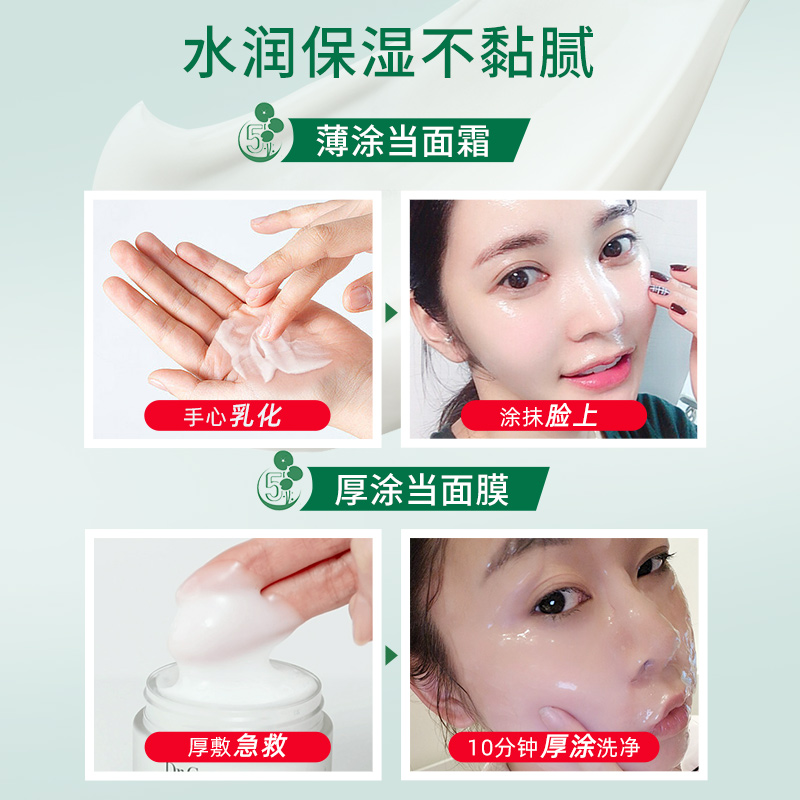 水润保湿不黏腻

5 薄涂当面霜

手心乳化

涂抹脸上

5 厚涂当面膜

厚敷急救

10分钟厚涂洗净