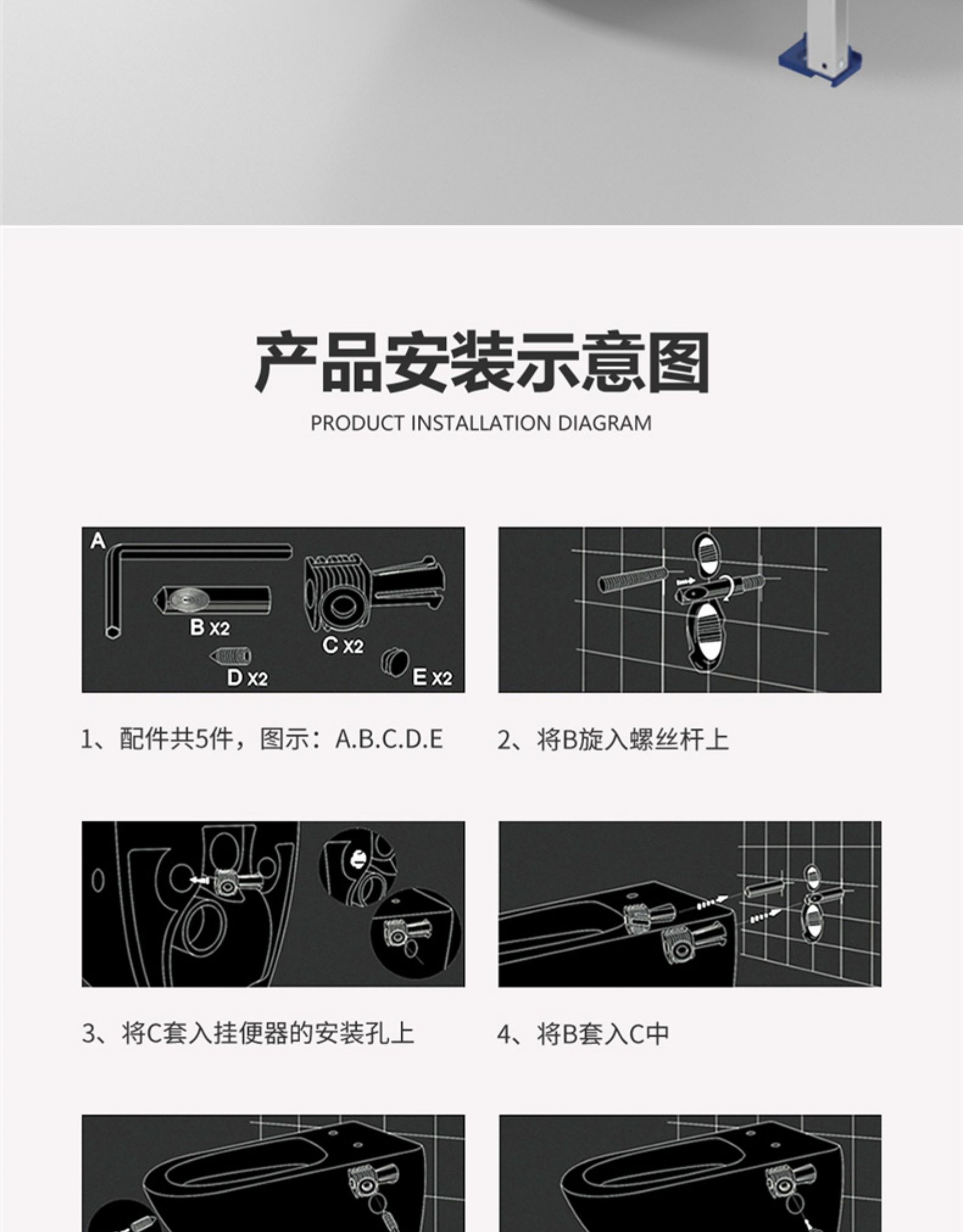 产品安装示意图

PRODUCT INSTALLATION DIAGRAM

A
B X2
C X2
D X2
E X2

1、配件共5件，图示：A.B.C.D.E

2、将B旋入螺丝杆上

3、将C套入挂便器的安装孔上

4、将B套入C中