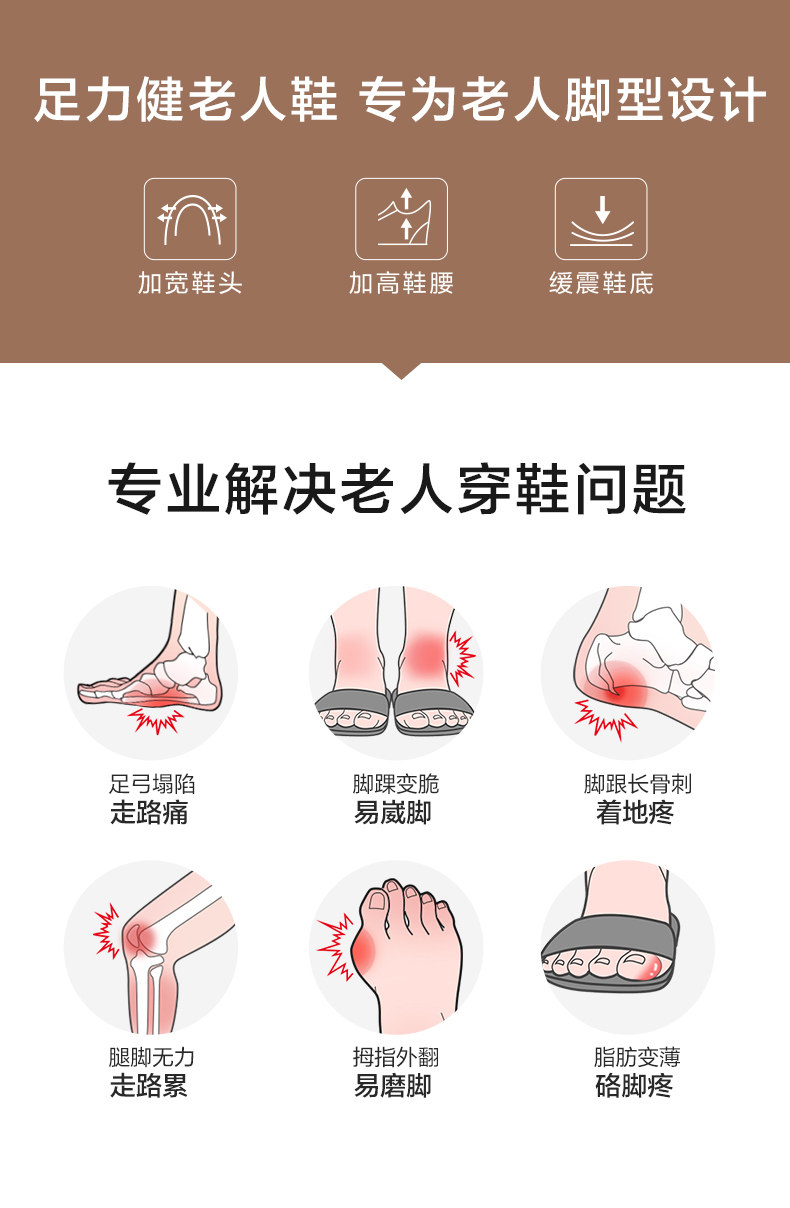 足力健老人鞋 专为老人脚型设计

加宽鞋头

加高鞋腰

缓震鞋底

专业解决老人穿鞋问题

足弓塌陷
走路痛

脚踝变脆
易崴脚

脚跟长骨刺
着地疼

腿脚无力
走路累

拇指外翻
易磨脚

脂肪变薄
硌脚疼