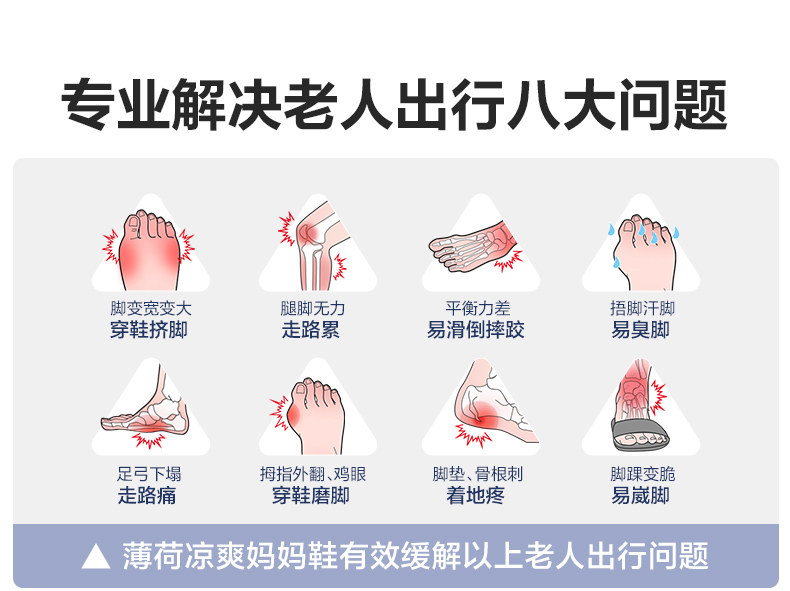 专业解决老人出行八大问题

脚变宽变大
穿鞋挤脚

腿脚无力
走路累

平衡力差
易滑倒摔跤

捂脚汗脚
易臭脚

足弓下塌
走路痛

拇指外翻、鸡眼
穿鞋磨脚

脚垫、骨根刺
着地疼

脚踝变脆
易崴脚

▲ 薄荷凉爽妈妈鞋有效缓解以上老人出行问题