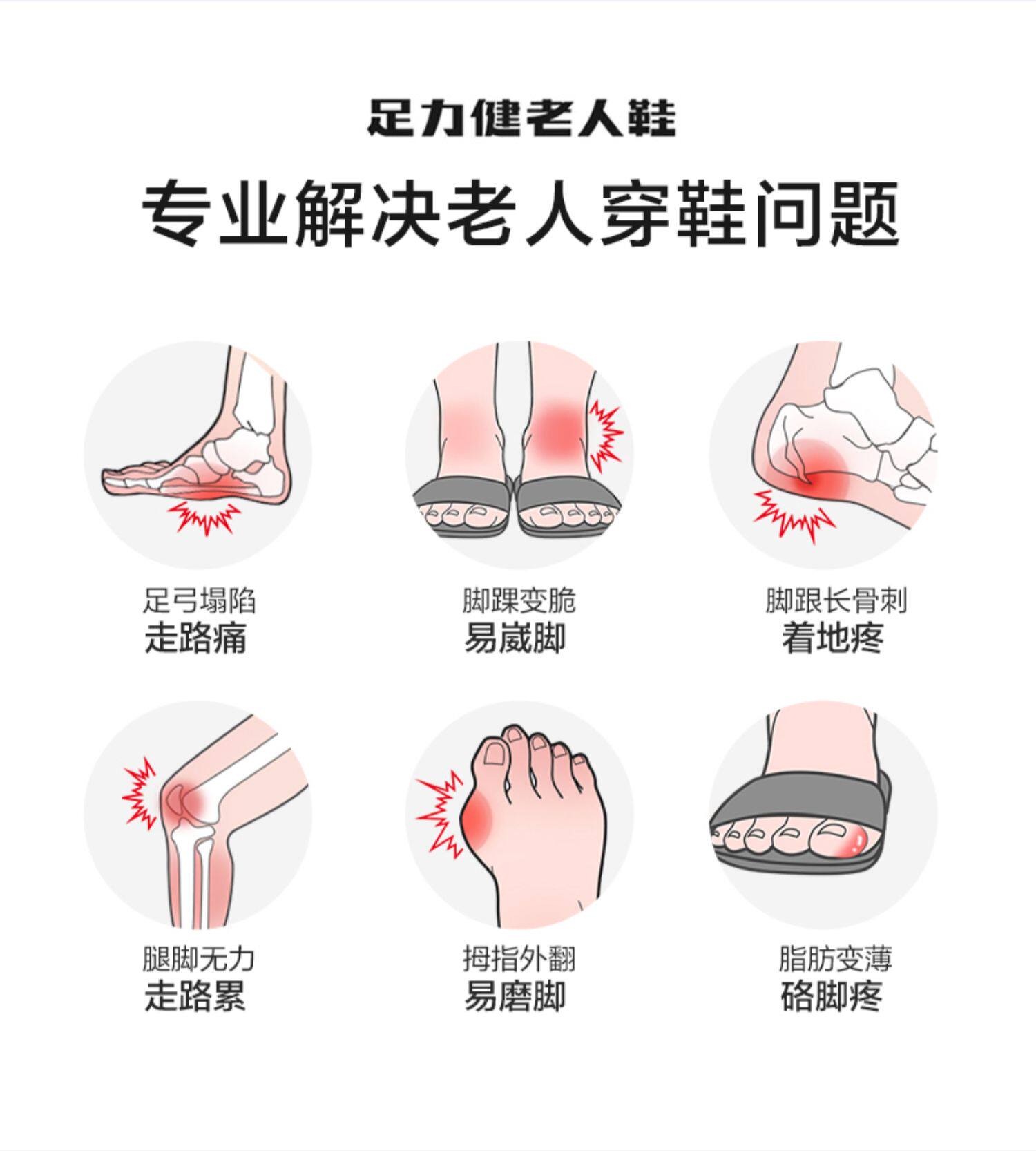 足力健老人鞋

专业解决老人穿鞋问题

足弓塌陷
走路痛

脚踝变脆
易崴脚

脚跟长骨刺
着地疼

腿脚无力
走路累

拇指外翻
易磨脚

脂肪变薄
硌脚疼