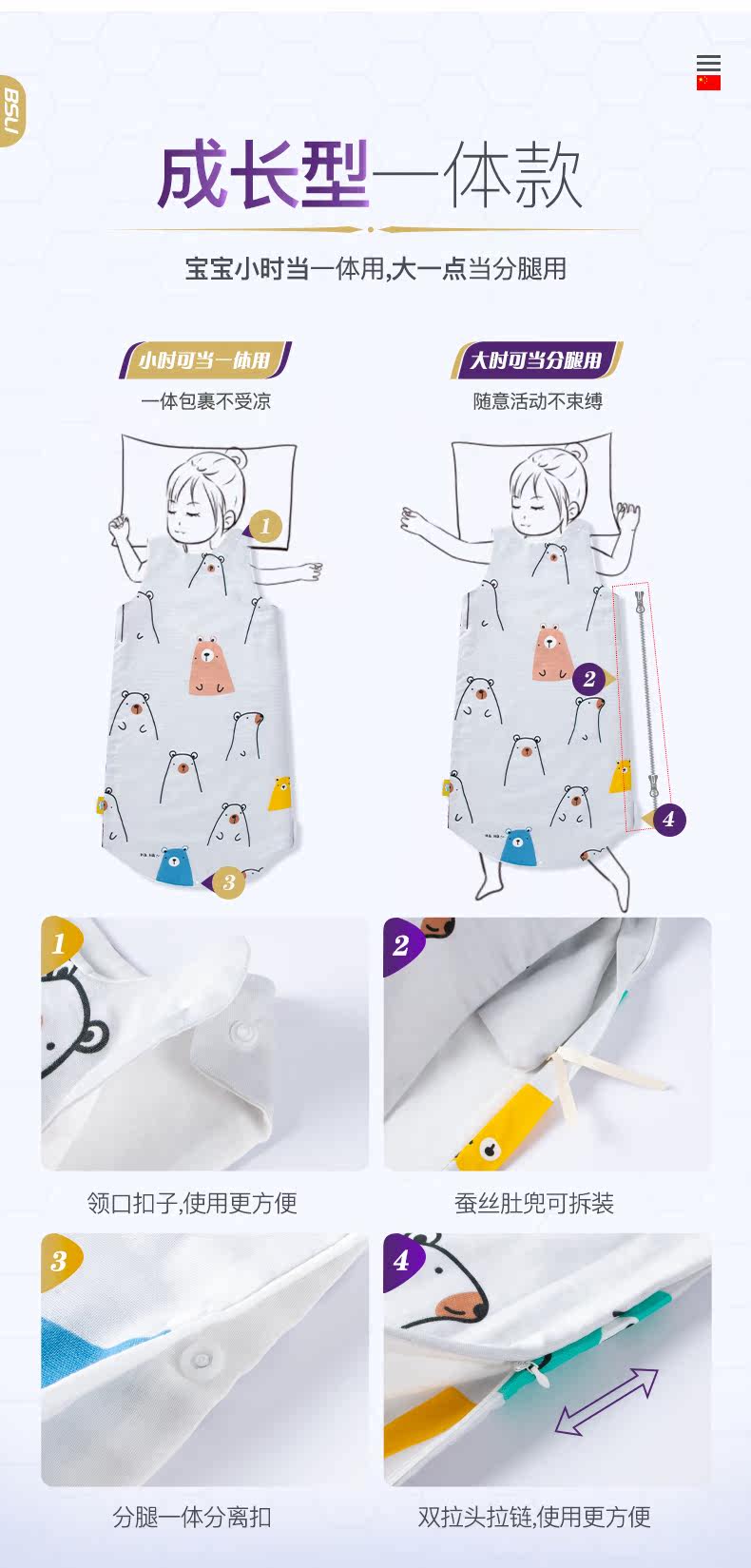 BSLI

成长型一体款

宝宝小时当一体用,大一点当分腿用

小时可当一体用
一体包裹不受凉

大时可当分腿用
随意活动不束缚

1
2
3
4

1
领口扣子,使用更方便

2
蚕丝肚兜可拆装

3
分腿一体分离扣

4
双拉头拉链,使用更方便