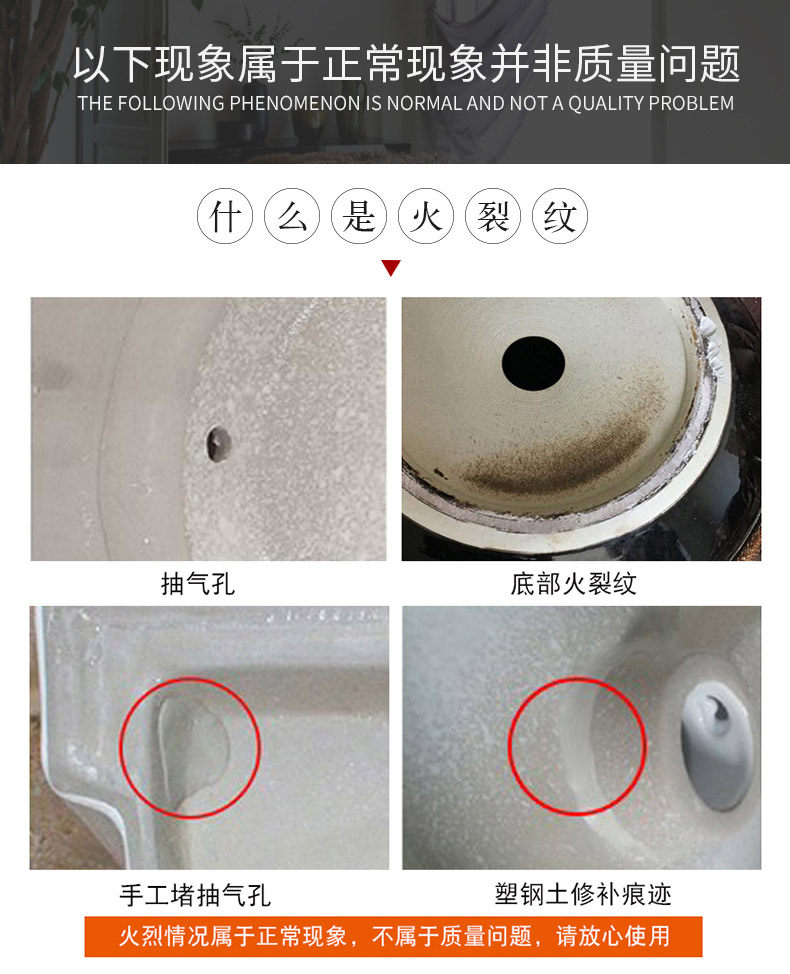 以下现象属于正常现象并非质量问题
THE FOLLOWING PHENOMENON IS NORMAL AND NOT A QUALITY PROBLEM

什么是火裂纹

抽气孔

底部火裂纹

手工堵抽气孔

塑钢土修补痕迹

火烈情况属于正常现象，不属于质量问题，请放心使用