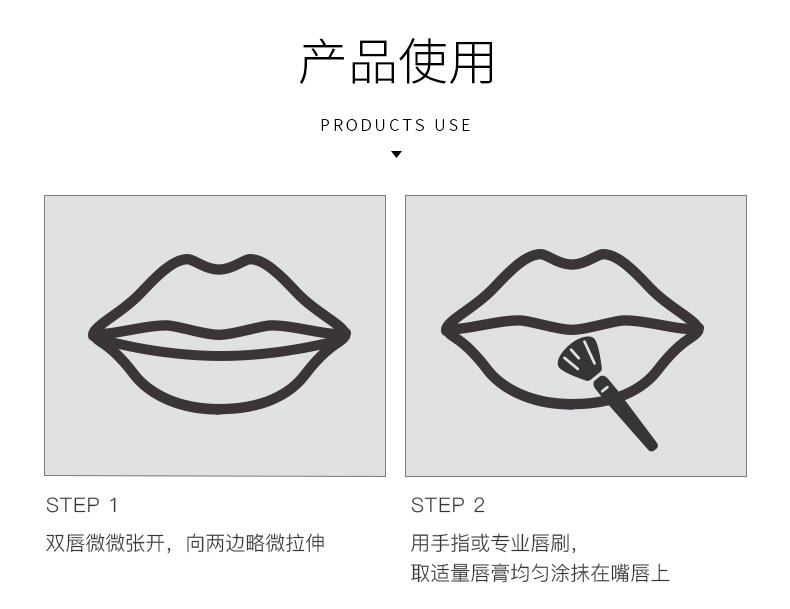 产品使用

PRODUCTS USE

STEP 1

双唇微微张开，向两边略微拉伸

STEP 2

用手指或专业唇刷，
取适量唇膏均匀涂抹在嘴唇上