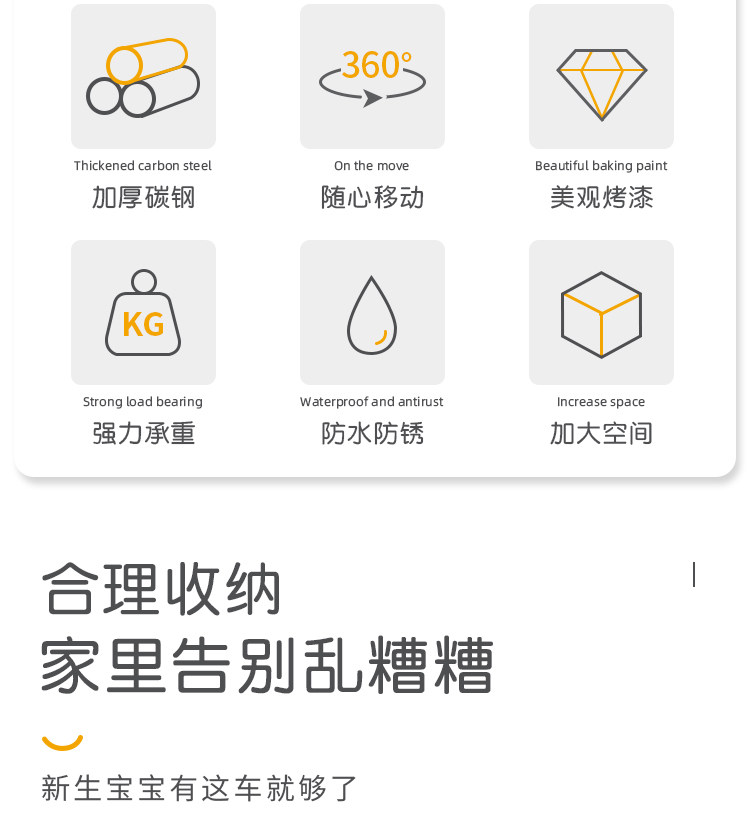 360°

Thickened carbon steel
加厚碳钢

On the move
随心移动

Beautiful baking paint
美观烤漆

KG

Strong load bearing
强力承重

Waterproof and antirust
防水防锈

Increase space
加大空间

合理收纳
家里告别乱糟糟

新生宝宝有这车就够了