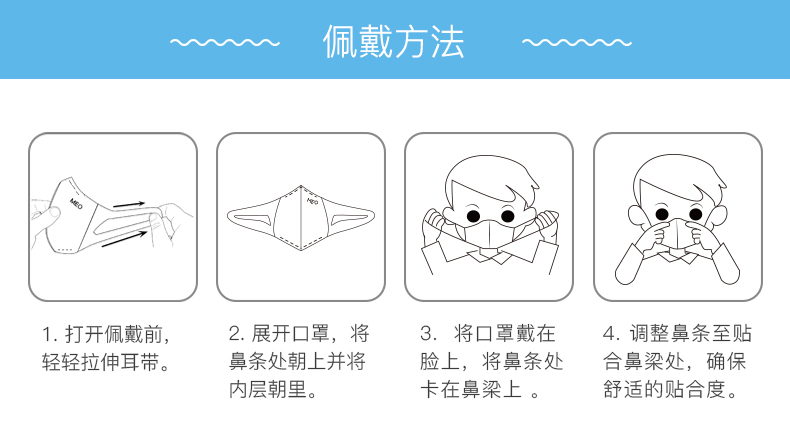 佩戴方法

MEO

MEO

1. 打开佩戴前，轻轻拉伸耳带。

2. 展开口罩，将鼻条处朝上并将内层朝里。

3. 将口罩戴在脸上，将鼻条处卡在鼻梁上 。

4. 调整鼻条至贴合鼻梁处，确保舒适的贴合度。