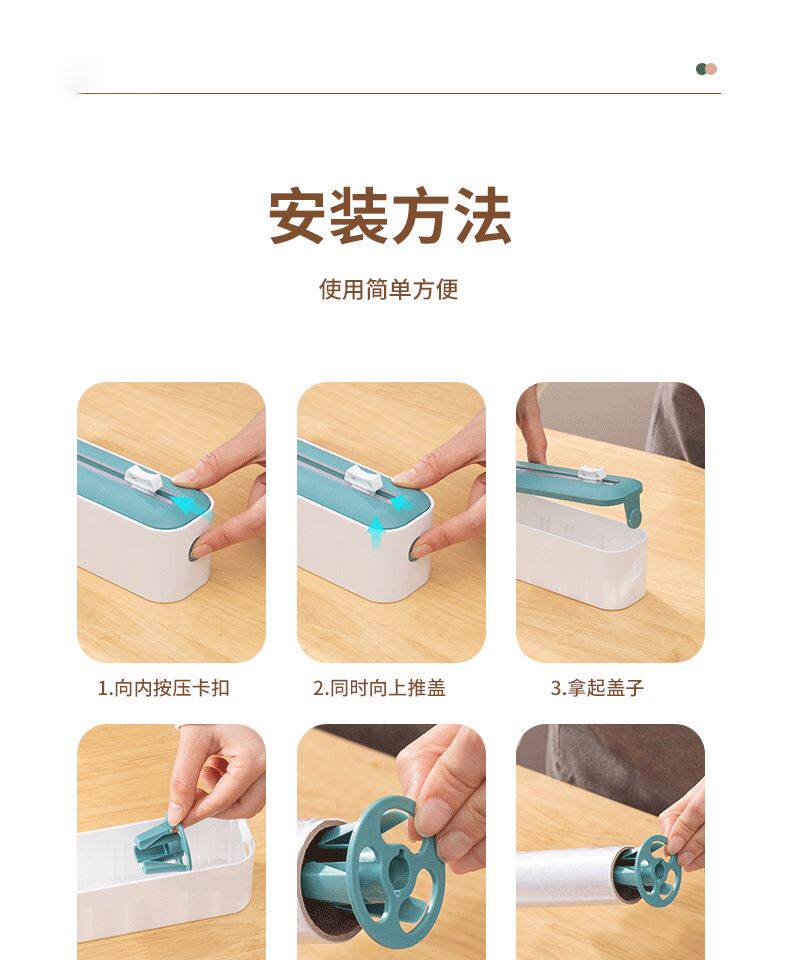 安装方法

使用简单方便

1.向内按压卡扣

2.同时向上推盖

3.拿起盖子