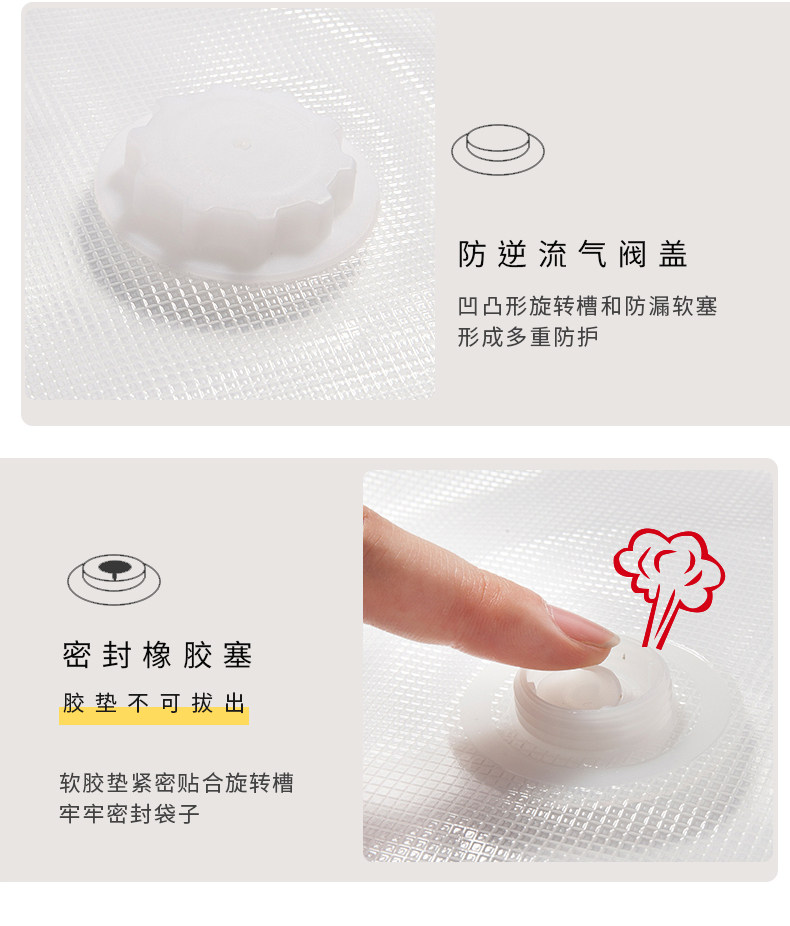 防逆流气阀盖

凹凸形旋转槽和防漏软塞
形成多重防护

密封橡胶塞

胶垫不可拔出

软胶垫紧密贴合旋转槽
牢牢密封袋子