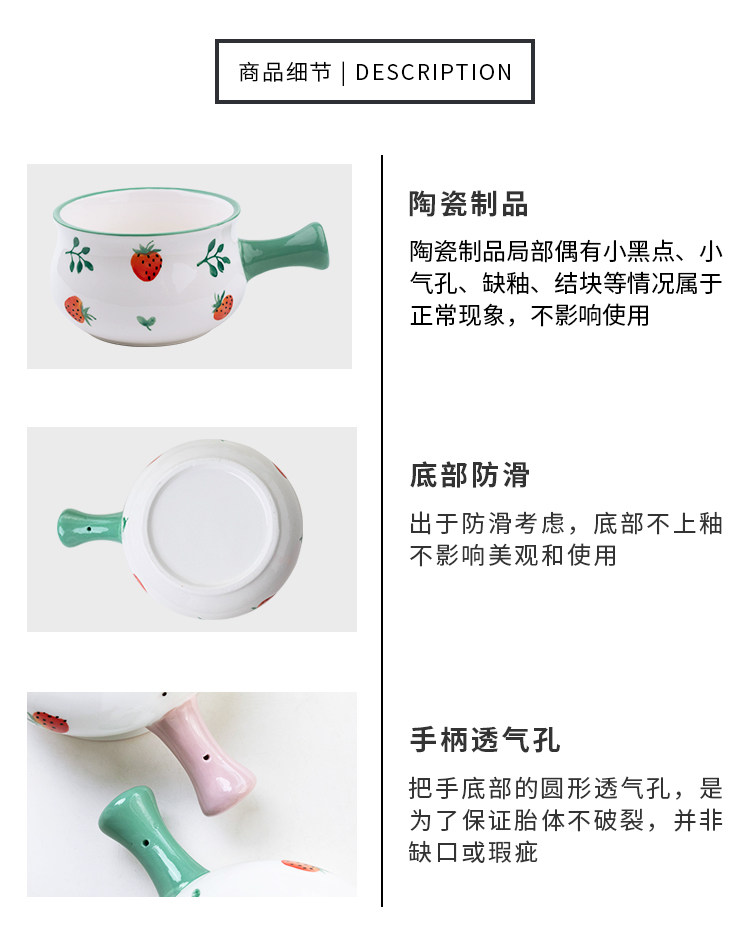 商品细节 | DESCRIPTION

陶瓷制品

陶瓷制品局部偶有小黑点、小气孔、缺釉、结块等情况属于正常现象，不影响使用

底部防滑

出于防滑考虑，底部不上釉不影响美观和使用

手柄透气孔

把手底部的圆形透气孔，是为了保证胎体不破裂，并非缺口或瑕疵