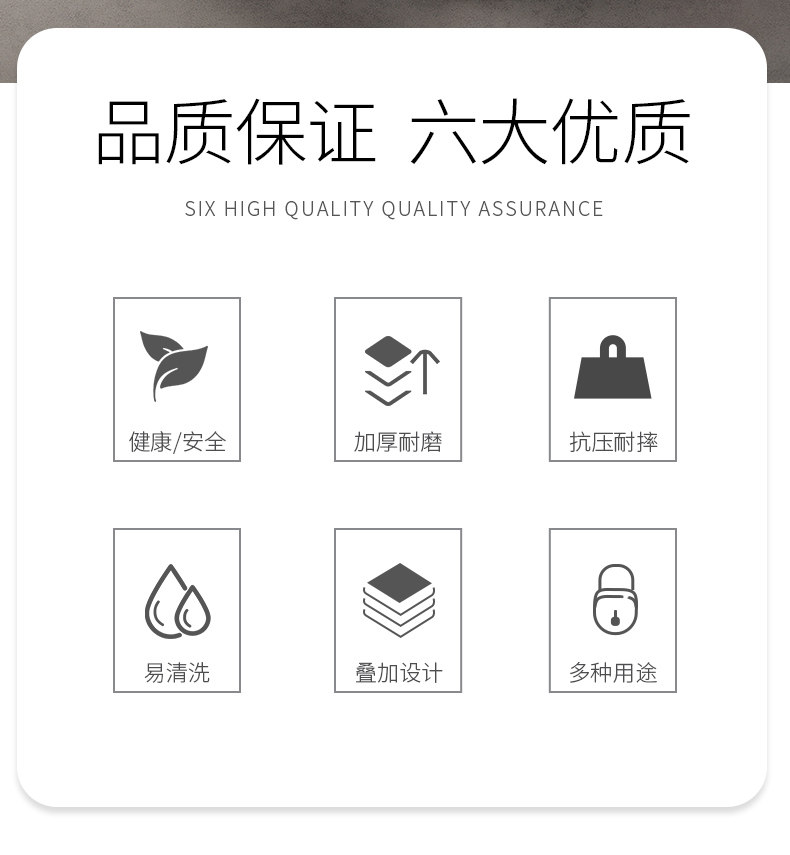 品质保证 六大优质

SIX HIGH QUALITY QUALITY ASSURANCE

健康/安全

加厚耐磨

抗压耐摔

易清洗

叠加设计

多种用途