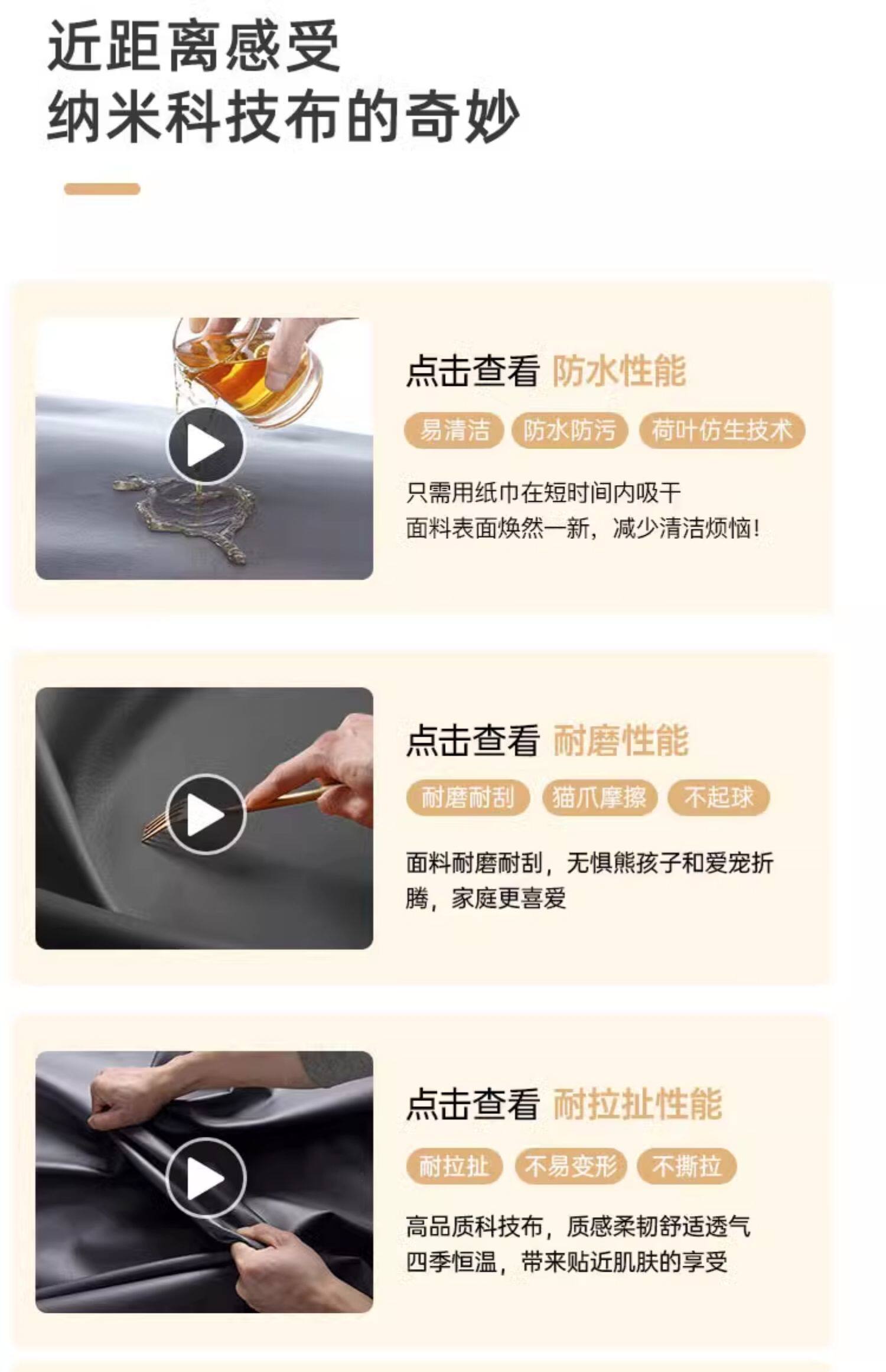 近距离感受
纳米科技布的奇妙

点击查看 防水性能

易清洁 防水防污 荷叶仿生技术

只需用纸巾在短时间内吸干
面料表面焕然一新，减少清洁烦恼！

点击查看 耐磨性能

耐磨耐刮 猫爪摩擦 不起球

面料耐磨耐刮，无惧熊孩子和爱宠折腾，家庭更喜爱

点击查看 耐拉扯性能

耐拉扯 不易变形 不撕拉

高品质科技布，质感柔韧舒适透气
四季恒温，带来贴近肌肤的享受