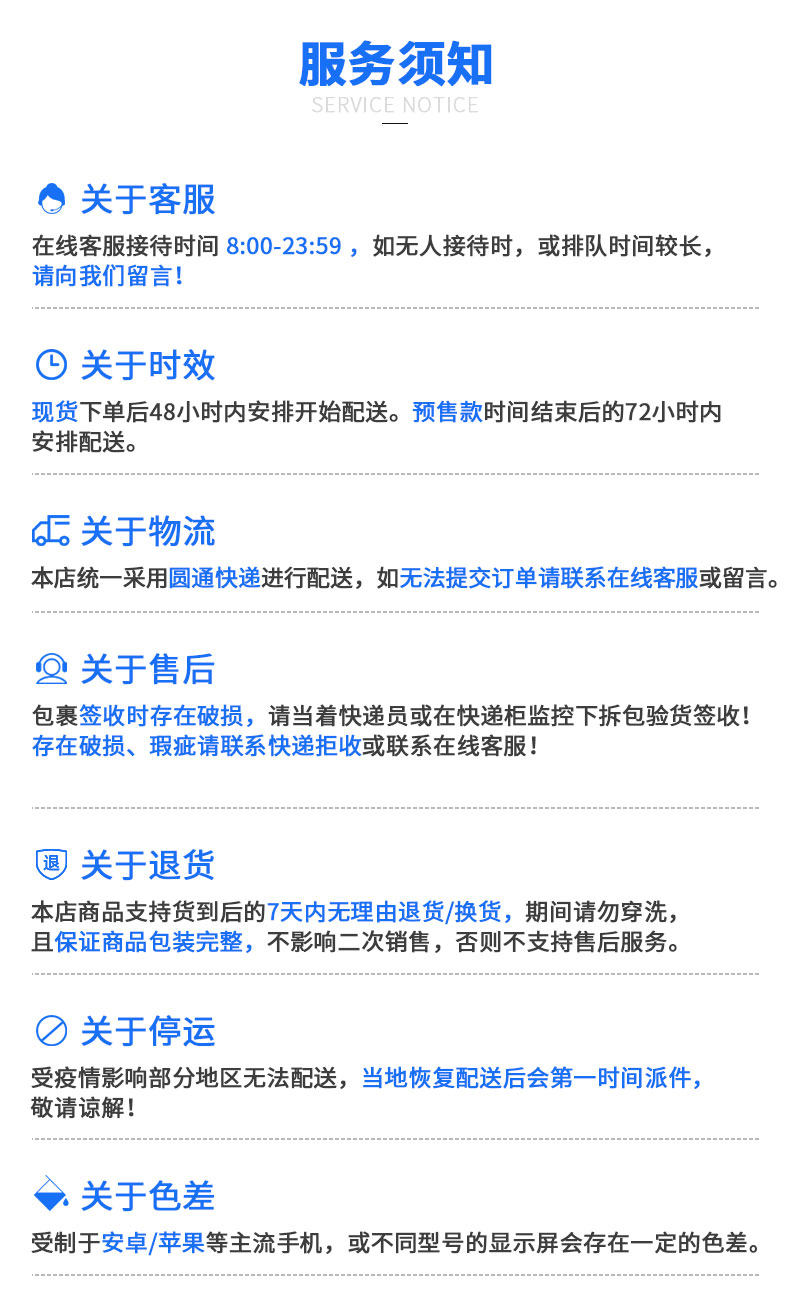 服务须知
SERVICE NOTICE

关于客服
在线客服接待时间 8:00-23:59，如无人接待时，或排队时间较长，请向我们留言！

关于时效
现货下单后48小时内安排开始配送。预售款时间结束后的72小时内安排配送。

关于物流
本店统一采用圆通快递进行配送，如无法提交订单请联系在线客服或留言。

关于售后
包裹签收时存在破损，请当着快递员或在快递柜监控下拆包验货签收！存在破损、瑕疵请联系快递拒收或联系在线客服！

退
关于退货
本店商品支持货到后的7天内无理由退货/换货，期间请勿穿洗，且保证商品包装完整，不影响二次销售，否则不支持售后服务。

关于停运
受疫情影响部分地区无法配送，当地恢复配送后会第一时间派件，敬请谅解！

关于色差
受制于安卓/苹果等主流手机，或不同型号的显示屏会存在一定的色差。