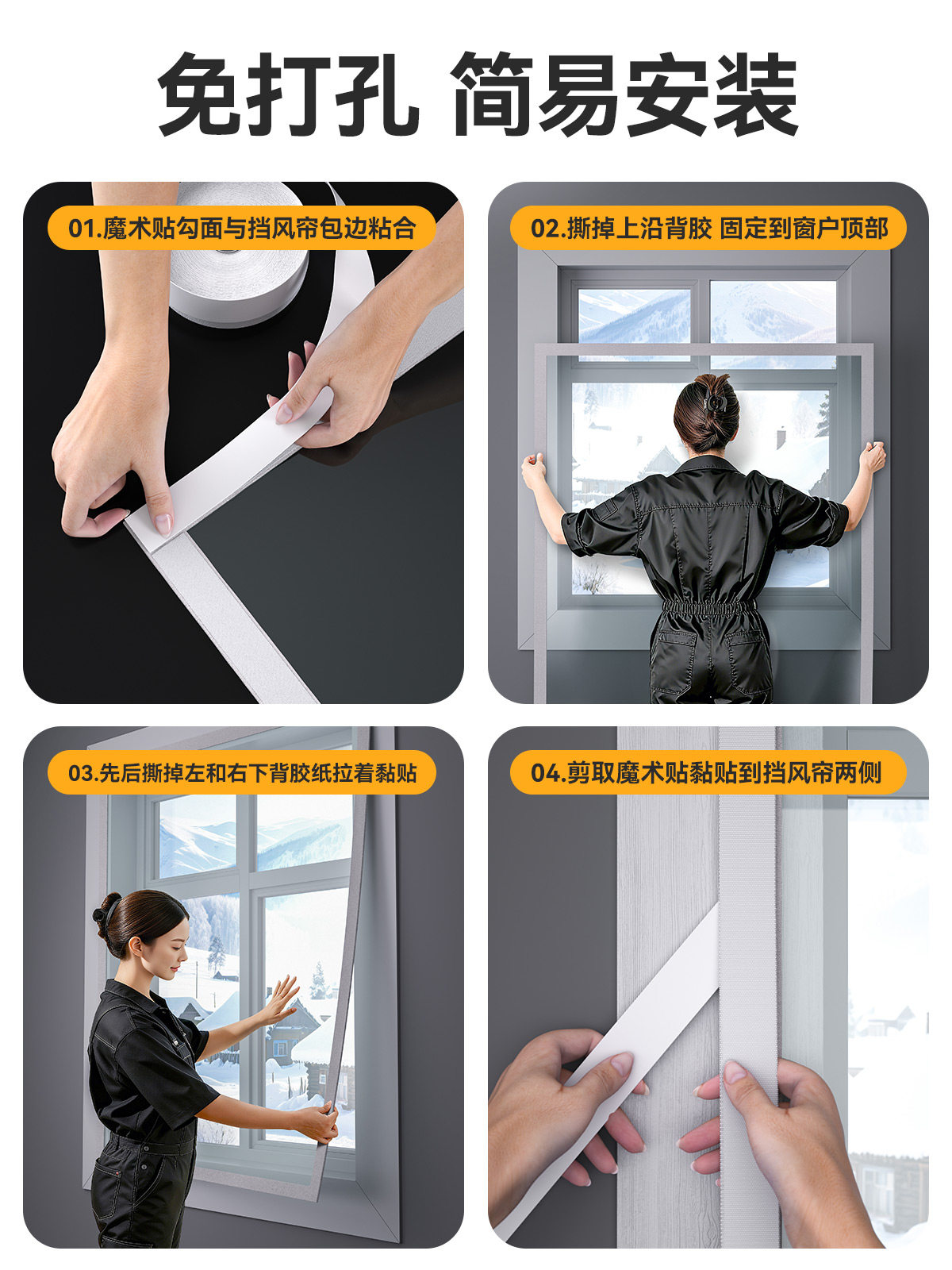 免打孔 简易安装

01.魔术贴勾面与挡风帘包边粘合

02.撕掉上沿背胶 固定到窗户顶部

03.先后撕掉左和右下背胶纸拉着黏贴

04.剪取魔术贴黏贴到挡风帘两侧