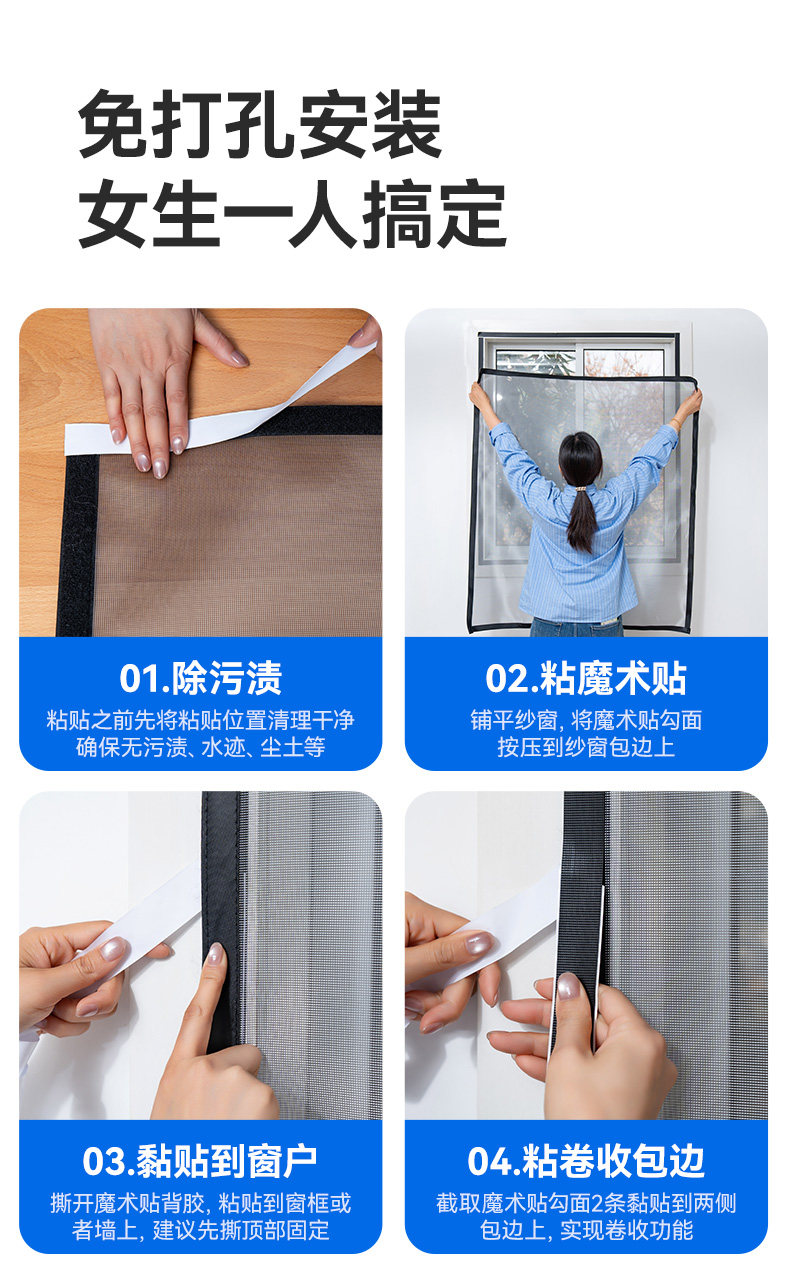 免打孔安装
女生一人搞定

01.除污渍
粘贴之前先将粘贴位置清理干净
确保无污渍、水迹、尘土等

02.粘魔术贴
铺平纱窗，将魔术贴勾面
按压到纱窗包边上

03.黏贴到窗户
撕开魔术贴背胶，粘贴到窗框或
者墙上，建议先撕顶部固定

04.粘卷收包边
截取魔术贴勾面2条黏贴到两侧
包边上，实现卷收功能