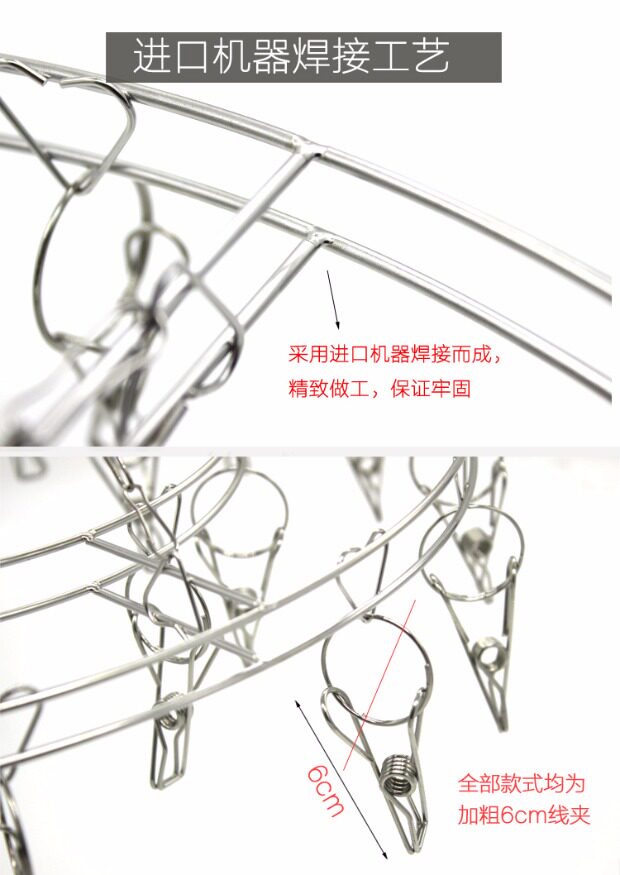 进口机器焊接工艺

采用进口机器焊接而成，
精致做工，保证牢固

6cm

全部款式均为
加粗6cm线夹