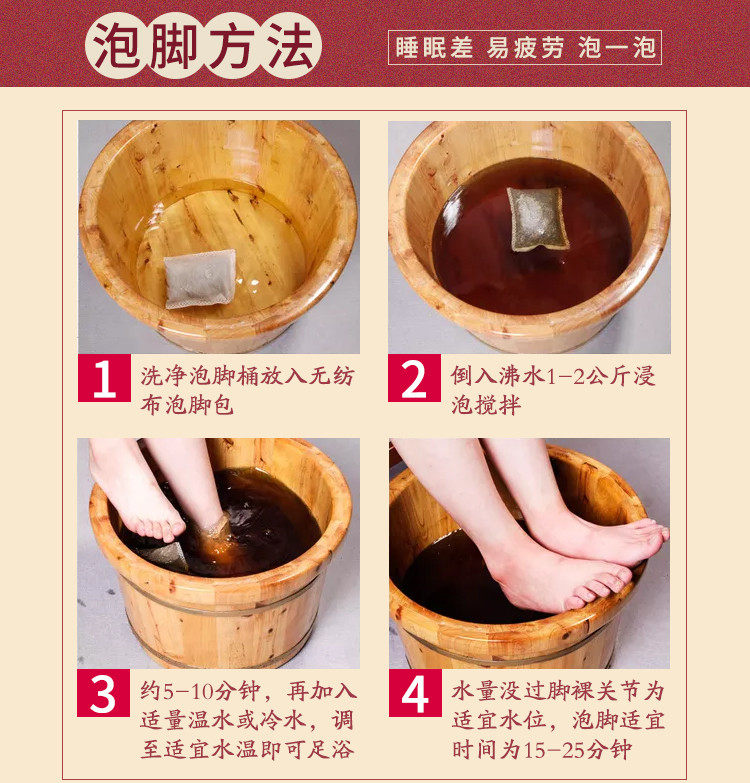 泡脚方法

睡眠差 易疲劳 泡一泡

1 洗净泡脚桶放入无纺布泡脚包

2 倒入沸水1-2公斤浸泡搅拌

3 约5-10分钟，再加入适量温水或冷水，调至适宜水温即可足浴

4 水量没过脚裸关节为适宜水位，泡脚适宜时间为15-25分钟