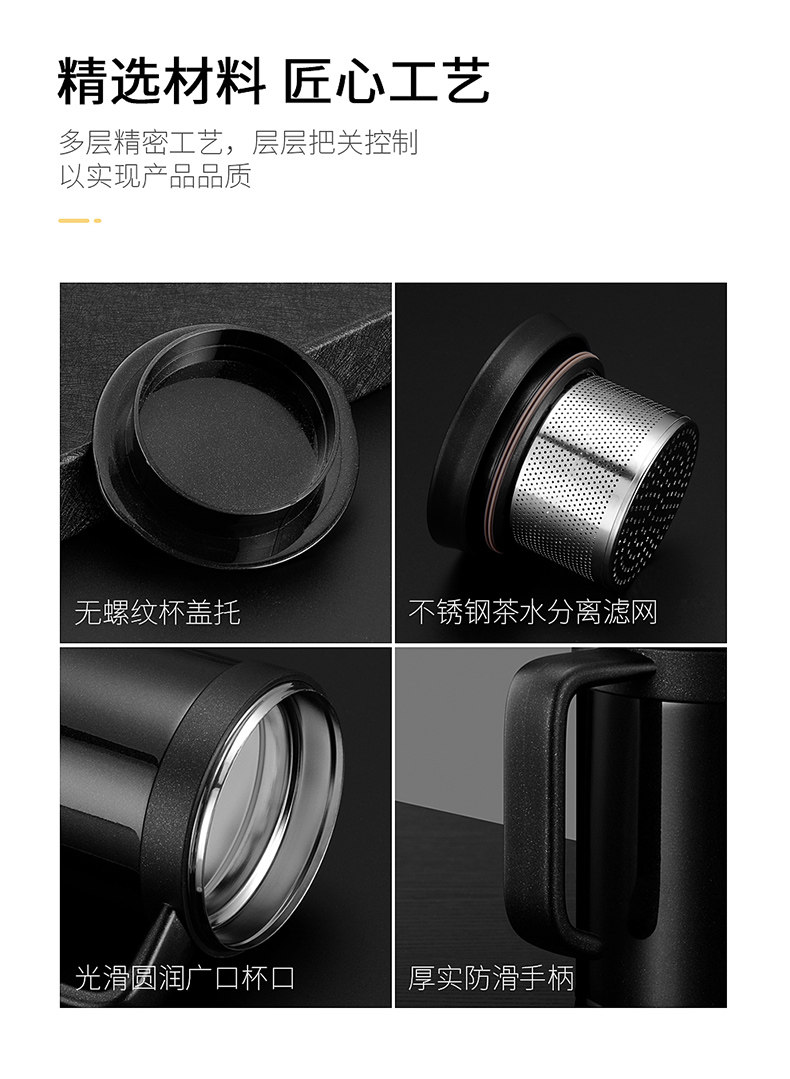 精选材料 匠心工艺

多层精密工艺，层层把关控制
以实现产品品质

无螺纹杯盖托

不锈钢茶水分离滤网

光滑圆润广口杯口

厚实防滑手柄