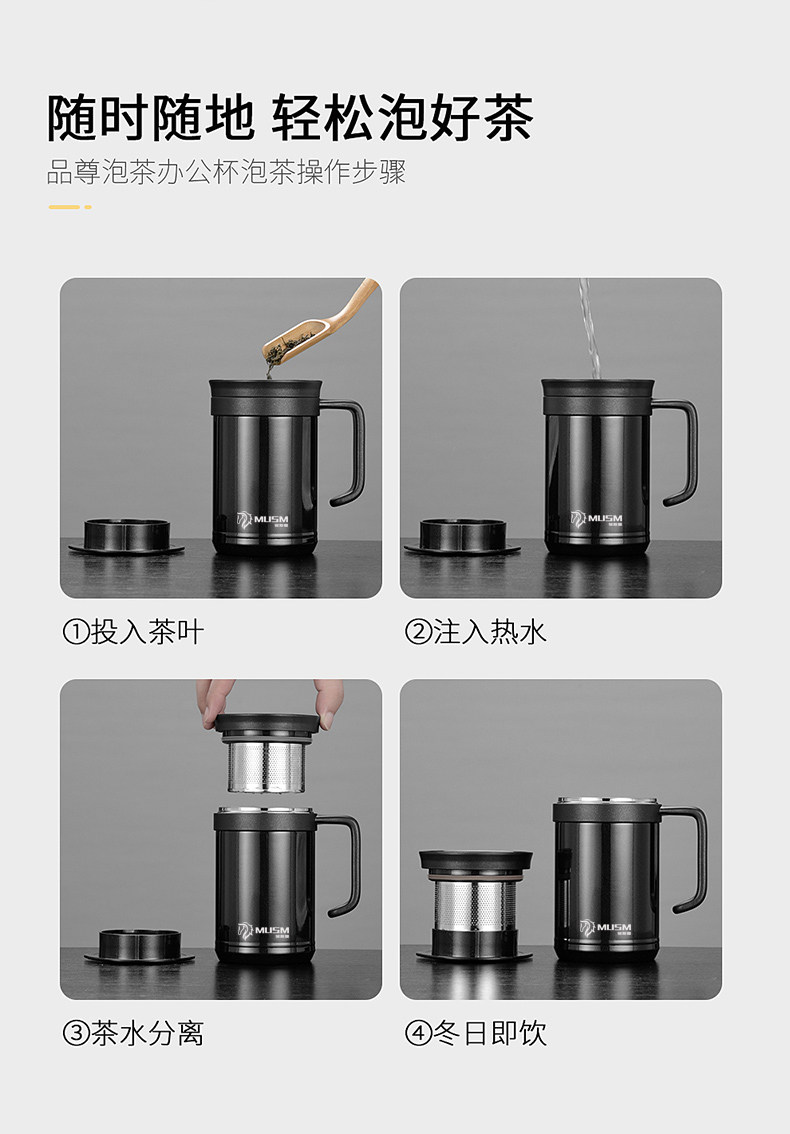 随时随地 轻松泡好茶

品尊泡茶办公杯泡茶操作步骤

MUSM

①投入茶叶

MUSM

②注入热水

MUSM

③茶水分离

MUSM

④冬日即饮