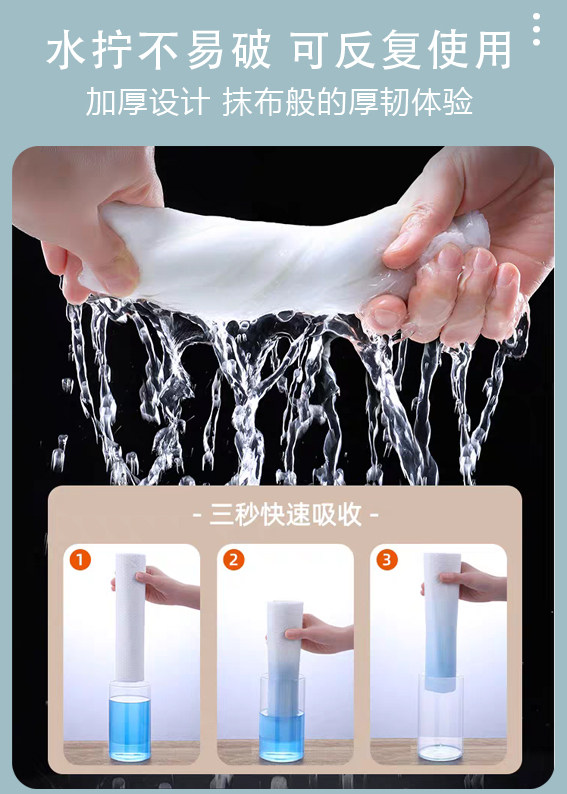 水拧不易破 可反复使用

加厚设计 抹布般的厚韧体验

- 三秒快速吸收 -

1

2

3