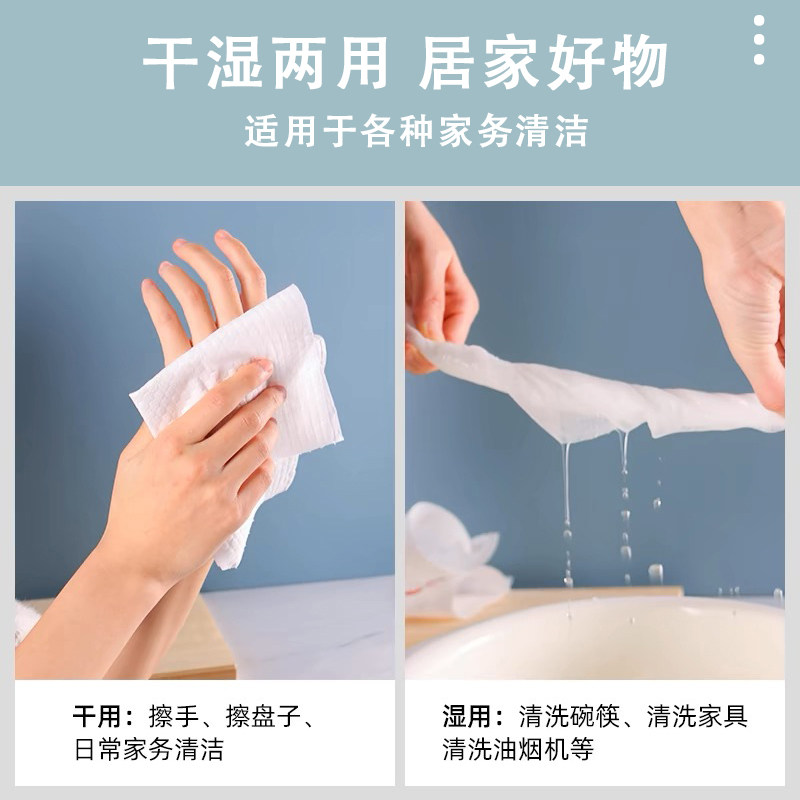 干湿两用 居家好物

适用于各种家务清洁

干用：擦手、擦盘子、日常家务清洁

湿用：清洗碗筷、清洗家具清洗油烟机等