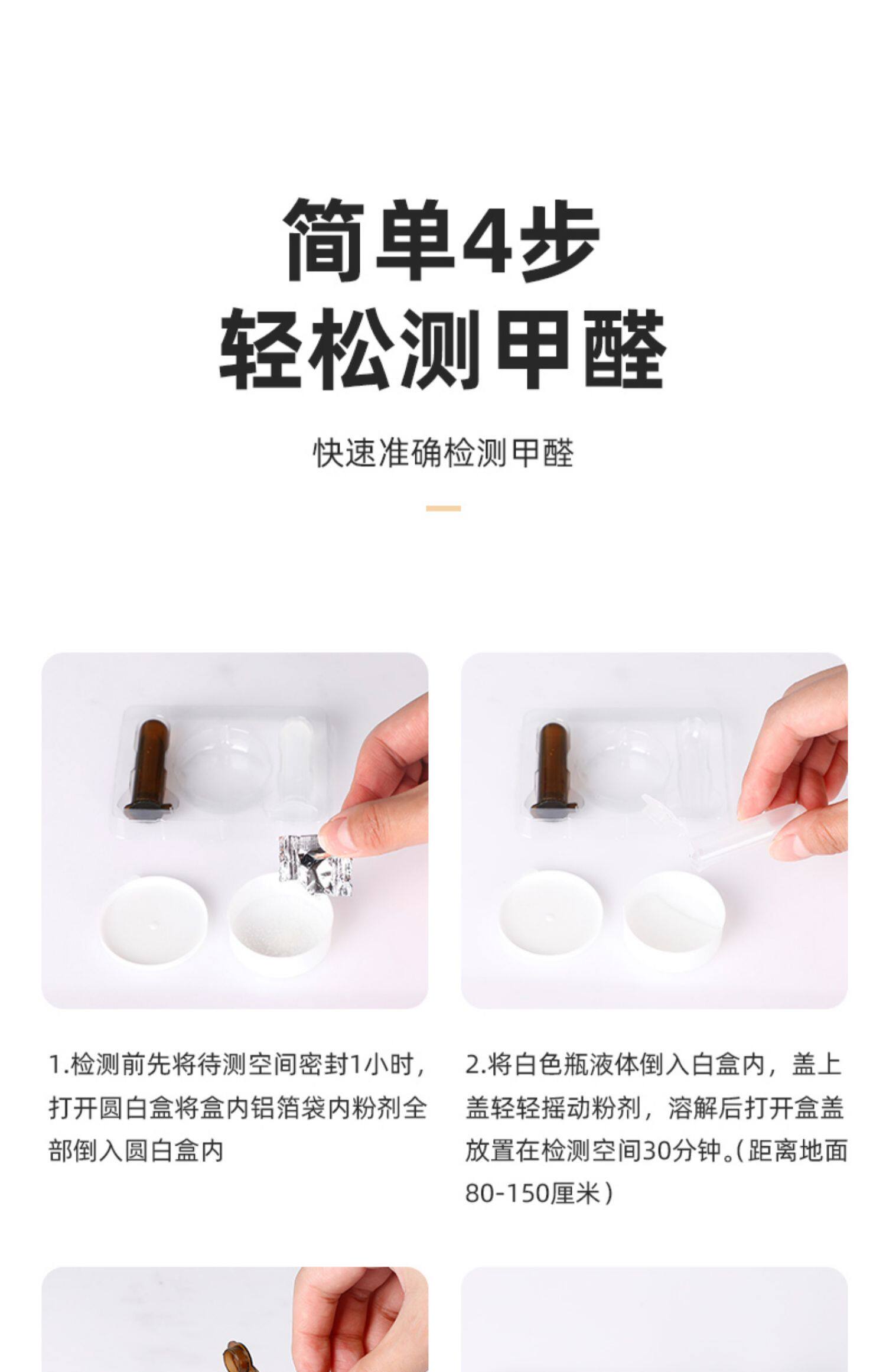 简单4步
轻松测甲醛

快速准确检测甲醛

1.检测前先将待测空间密封1小时，打开圆白盒将盒内铝箔袋内粉剂全部倒入圆白盒内

2.将白色瓶液体倒入白盒内，盖上盖轻轻摇动粉剂，溶解后打开盒盖放置在检测空间30分钟。(距离地面80-150厘米)