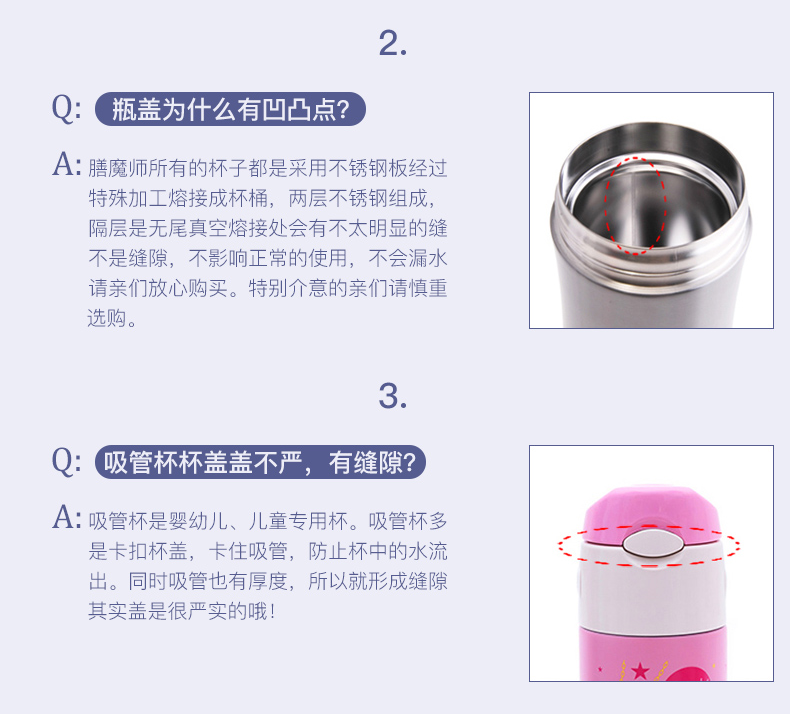 2.

Q: 瓶盖为什么有凹凸点?

A: 膳魔师所有的杯子都是采用不锈钢板经过特殊加工熔接成杯桶，两层不锈钢组成，隔层是无尾真空熔接处会有不太明显的缝不是缝隙，不影响正常的使用，不会漏水请亲们放心购买。特别介意的亲们请慎重选购。

3.

Q: 吸管杯杯盖盖不严，有缝隙?

A: 吸管杯是婴幼儿、儿童专用杯。吸管杯多是卡扣杯盖，卡住吸管，防止杯中的水流出。同时吸管也有厚度，所以就形成缝隙其实盖是很严实的哦!