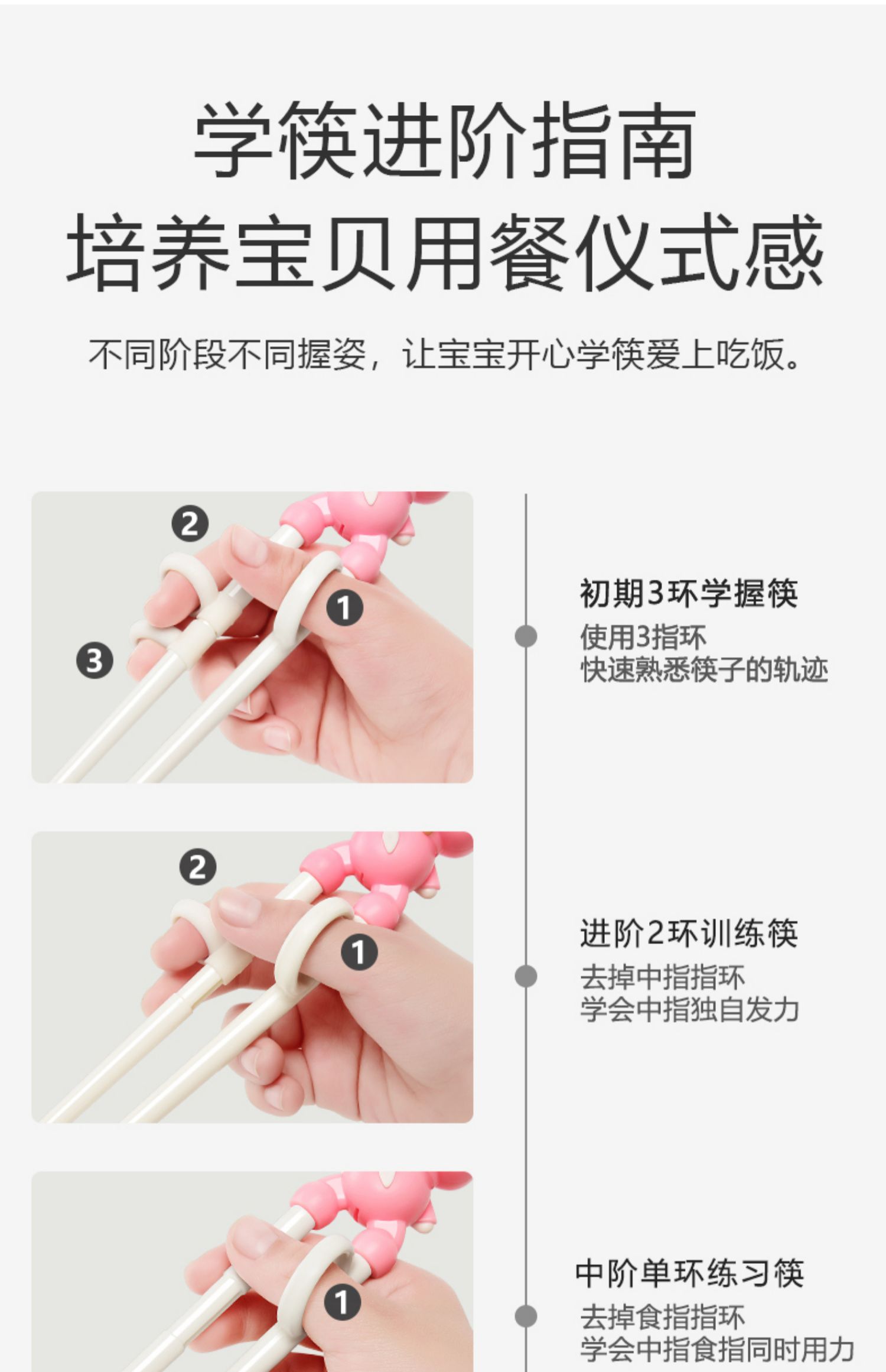 学筷进阶指南
培养宝贝用餐仪式感

不同阶段不同握姿，让宝宝开心学筷爱上吃饭。

2
1
3

初期3环学握筷
使用3指环
快速熟悉筷子的轨迹

2
1

进阶2环训练筷
去掉中指指环
学会中指独自发力

1

中阶单环练习筷
去掉食指指环
学会中指食指同时用力