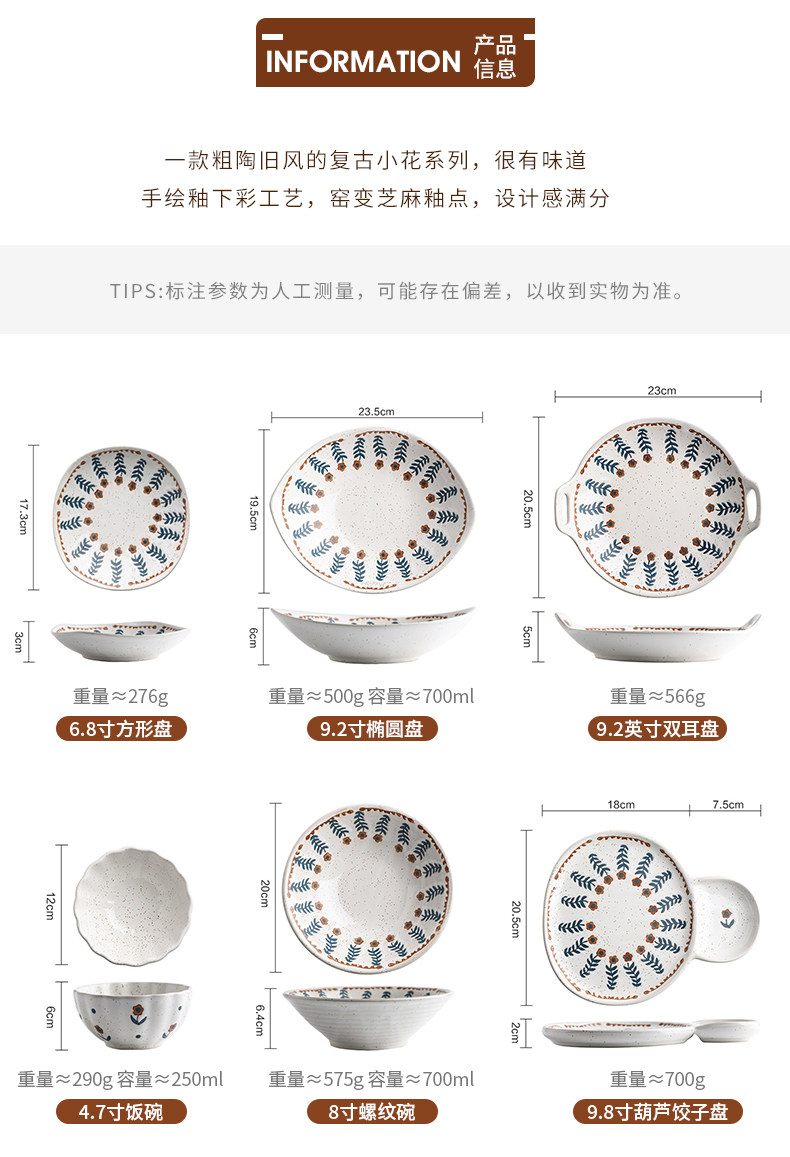 INFORMATION 产品信息

一款粗陶旧风的复古小花系列，很有味道
手绘釉下彩工艺，窑变芝麻釉点，设计感满分

TIPS:标注参数为人工测量，可能存在偏差，以收到实物为准。

17.3cm
3cm
重量≈276g
6.8寸方形盘

23.5cm
19.5cm
6cm
重量≈500g 容量≈700ml
9.2寸椭圆盘

23cm
20.5cm
5cm
重量≈566g
9.2英寸双耳盘

12cm
6cm
重量≈290g 容量≈250ml
4.7寸饭碗

20cm
6.4cm
重量≈575g 容量≈700ml
8寸螺纹碗

18cm
7.5cm
20.5cm
2cm
重量≈700g
9.8寸葫芦饺子盘