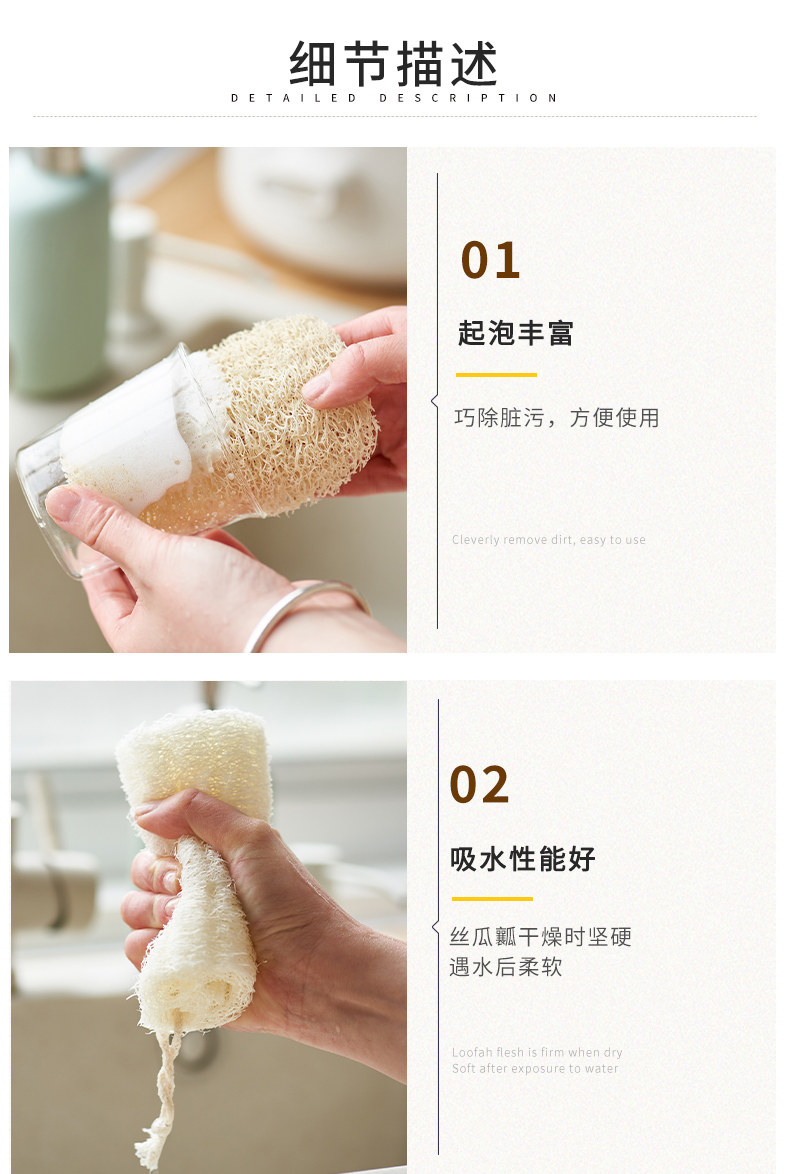 细节描述
DETAILED DESCRIPTION

01

起泡丰富

巧除脏污，方便使用

Cleverly remove dirt, easy to use

02

吸水性能好

丝瓜瓤干燥时坚硬
遇水后柔软

Loofah flesh is firm when dry
Soft after exposure to water