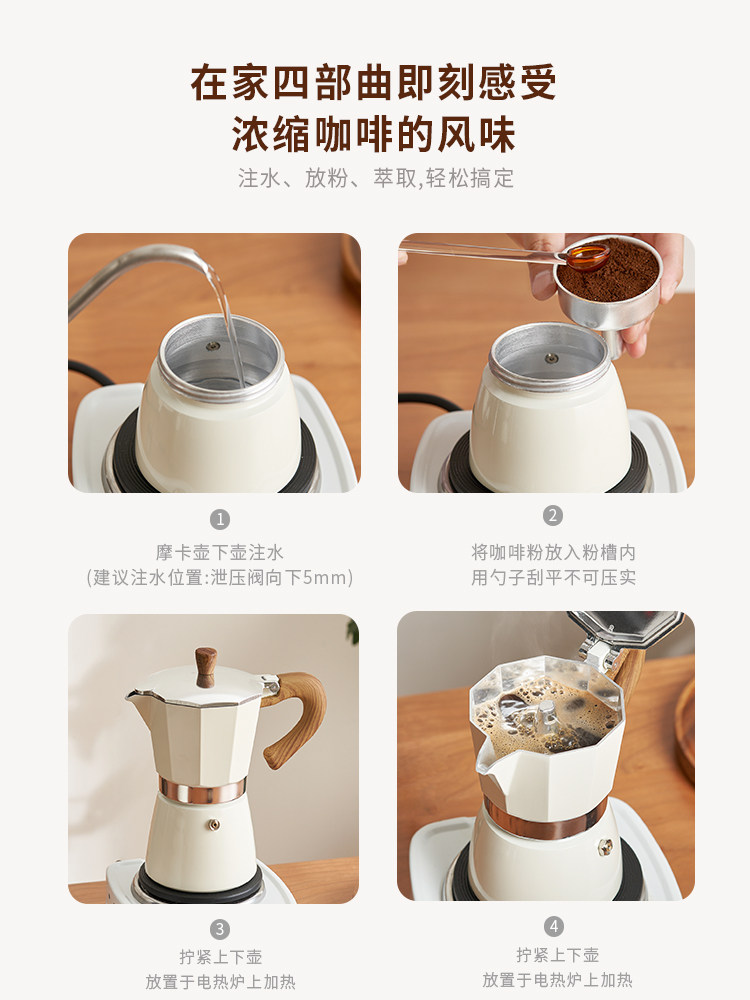 在家四部曲即刻感受
浓缩咖啡的风味

注水、放粉、萃取,轻松搞定

1
摩卡壶下壶注水
(建议注水位置:泄压阀向下5mm)

2
将咖啡粉放入粉槽内
用勺子刮平不可压实

3
拧紧上下壶
放置于电热炉上加热

4
拧紧上下壶
放置于电热炉上加热